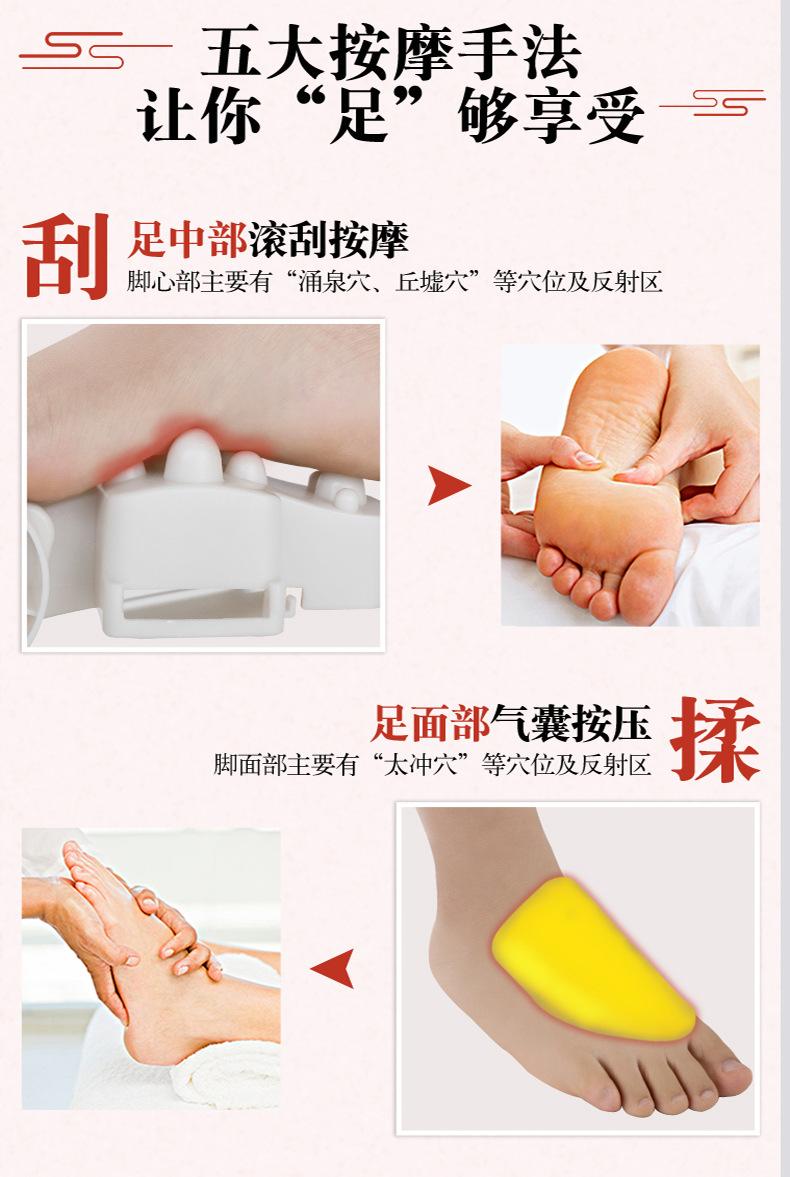 五大按摩手法
让你“足”够享受

刮 足中部滚刮按摩
脚心部主要有“涌泉穴、丘墟穴”等穴位及反射区

足面部气囊按压 揉
脚面部主要有“太冲穴”等穴位及反射区