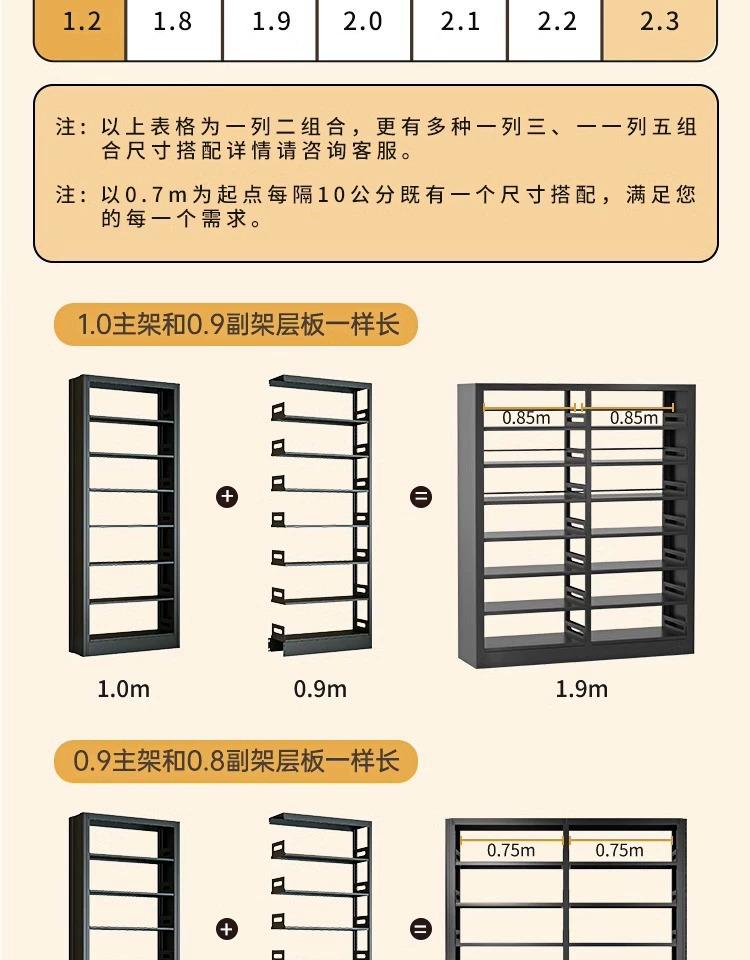 | 1.2 | 1.8 | 1.9 | 2.0 | 2.1 | 2.2 | 2.3 |
|---|---|---|---|---|---|---|

注：以上表格为一列二组合，更有多种一列三、一一列五组合尺寸搭配详情请咨询客服。

注：以0.7m为起点每隔10公分既有一个尺寸搭配，满足您的每一个需求。

1.0主架和0.9副架层板一样长

0.85m 0.85m

1.0m

0.9m

1.9m

0.9主架和0.8副架层板一样长

0.75m 0.75m