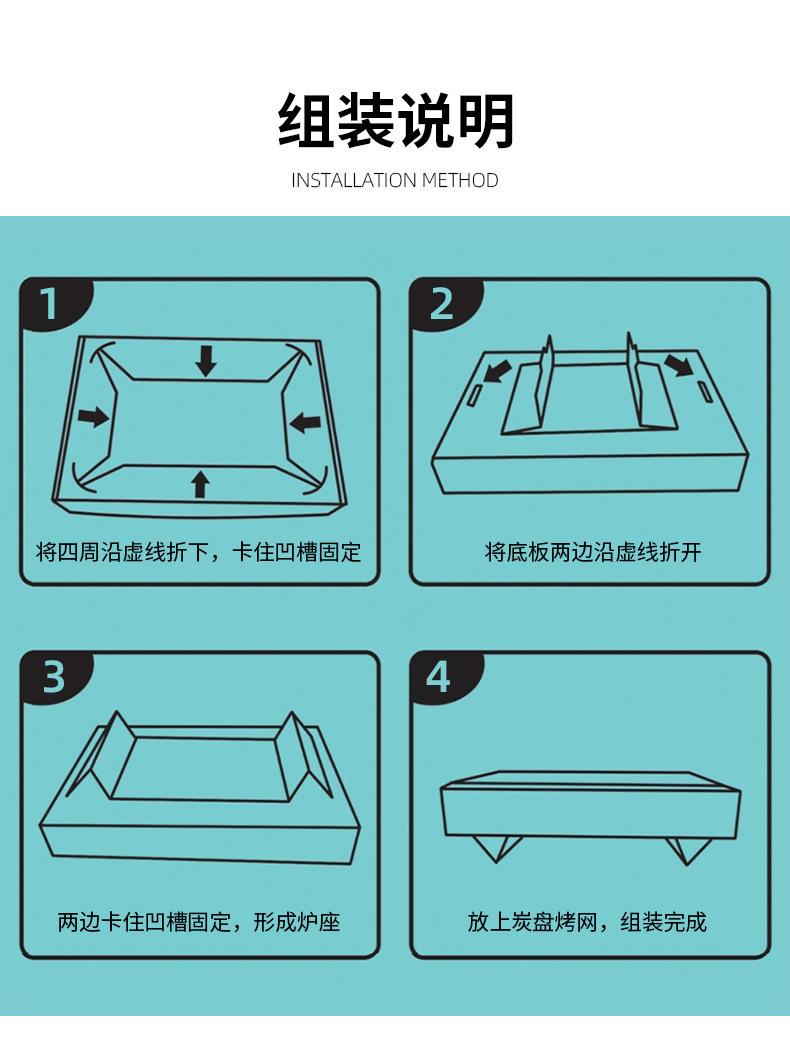 组装说明

INSTALLATION METHOD

1

将四周沿虚线折下，卡住凹槽固定

2

将底板两边沿虚线折开

3

两边卡住凹槽固定，形成炉座

4

放上炭盘烤网，组装完成