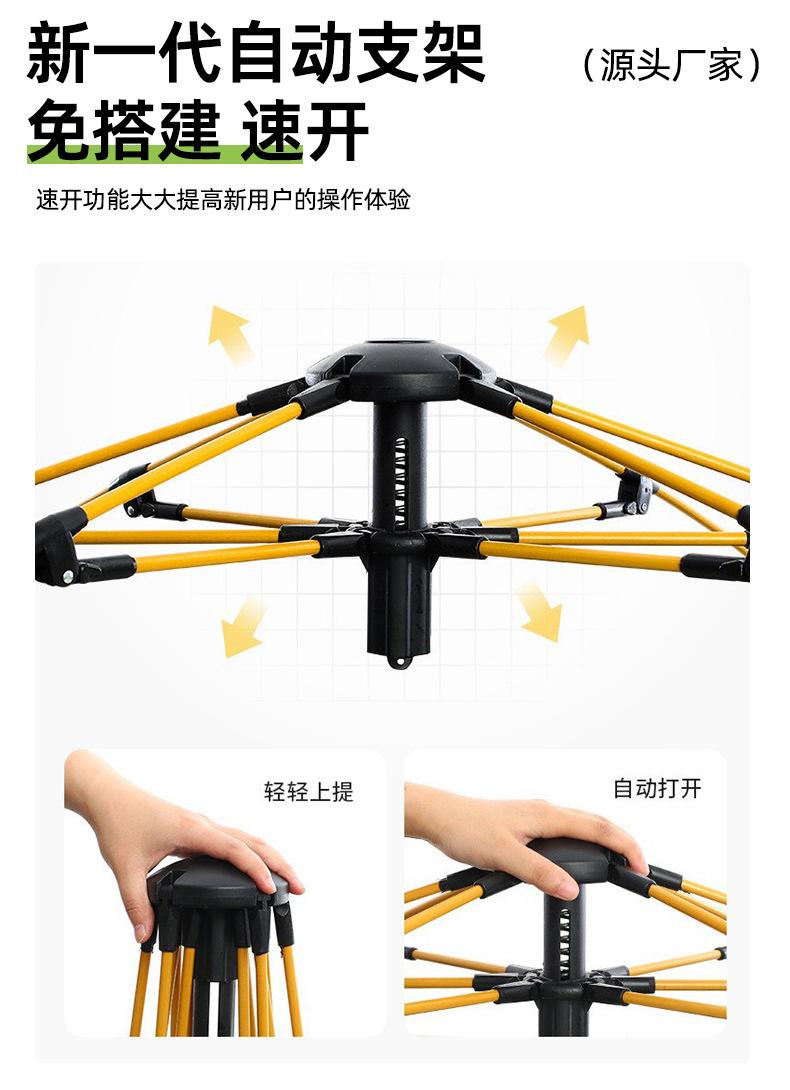 新一代自动支架
（源头厂家）
免搭建 速开

速开功能大大提高新用户的操作体验

轻轻上提

自动打开