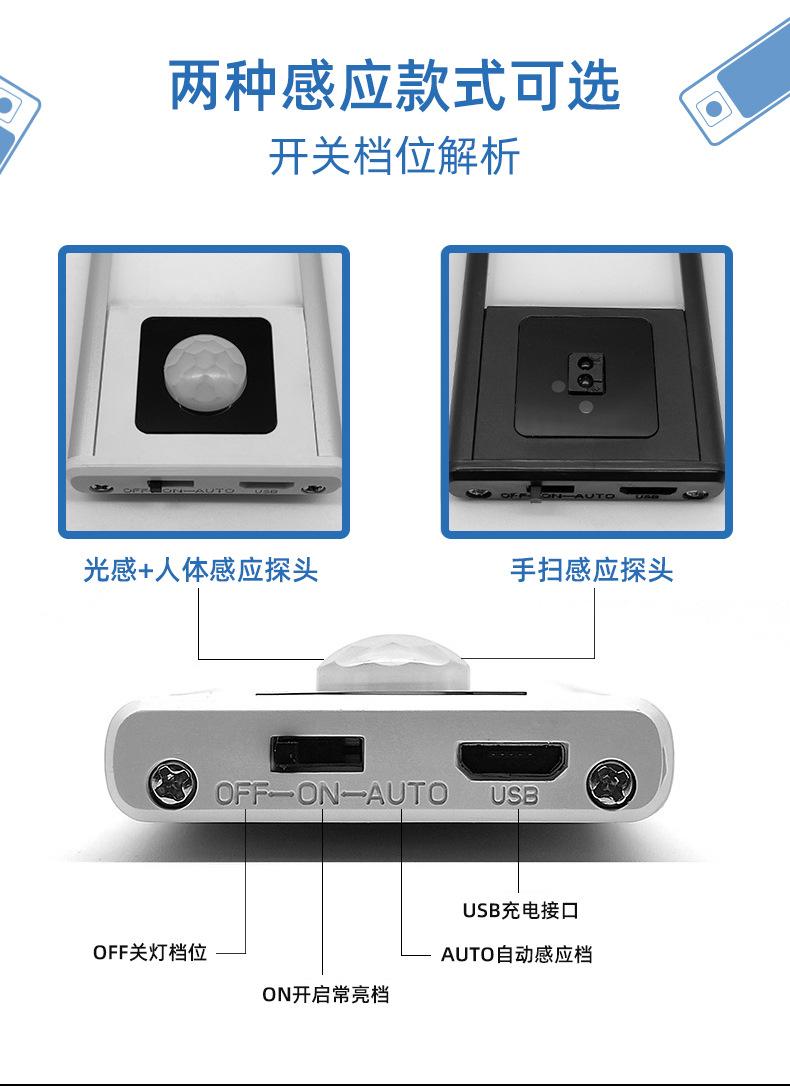 两种感应款式可选
开关档位解析

OFF—ON—AUTO USB

OFF—ON—AUTO USB

光感+人体感应探头

手扫感应探头

OFF—ON—AUTO

USB

USB充电接口

OFF关灯档位

AUTO自动感应档

ON开启常亮档