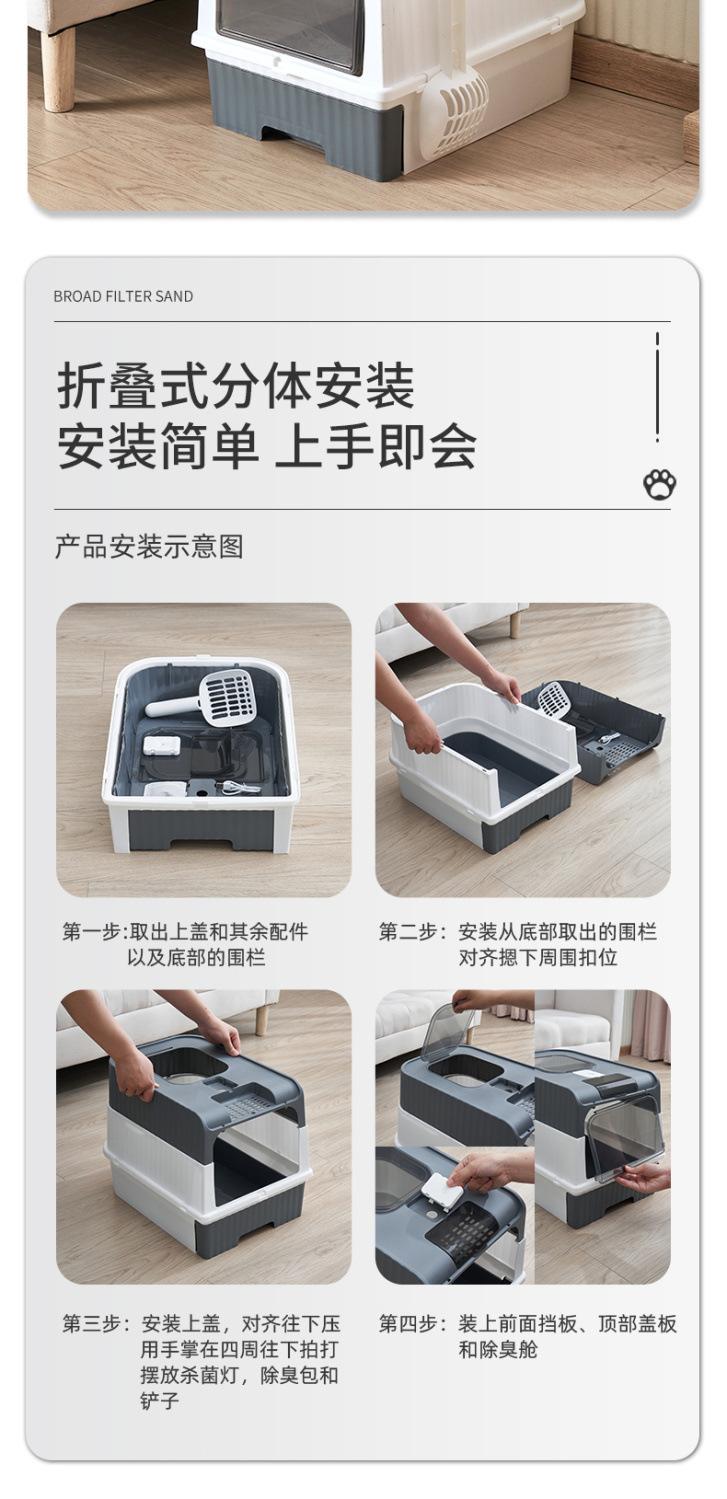 BROAD FILTER SAND

折叠式分体安装
安装简单 上手即会

产品安装示意图

第一步:取出上盖和其余配件以及底部的围栏

第二步：安装从底部取出的围栏对齐摁下周围扣位

第三步：安装上盖，对齐往下压用手掌在四周往下拍打摆放杀菌灯，除臭包和铲子

第四步：装上前面挡板、顶部盖板和除臭舱