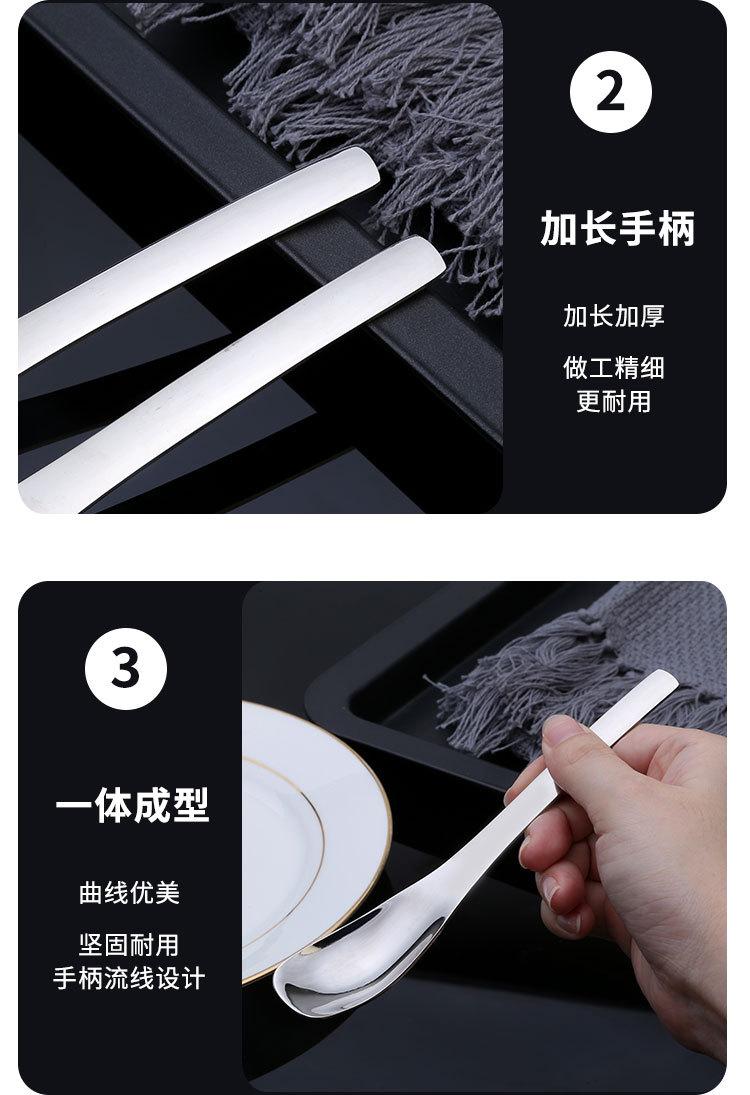 2

加长手柄

加长加厚

做工精细
更耐用

3

一体成型

曲线优美

坚固耐用
手柄流线设计