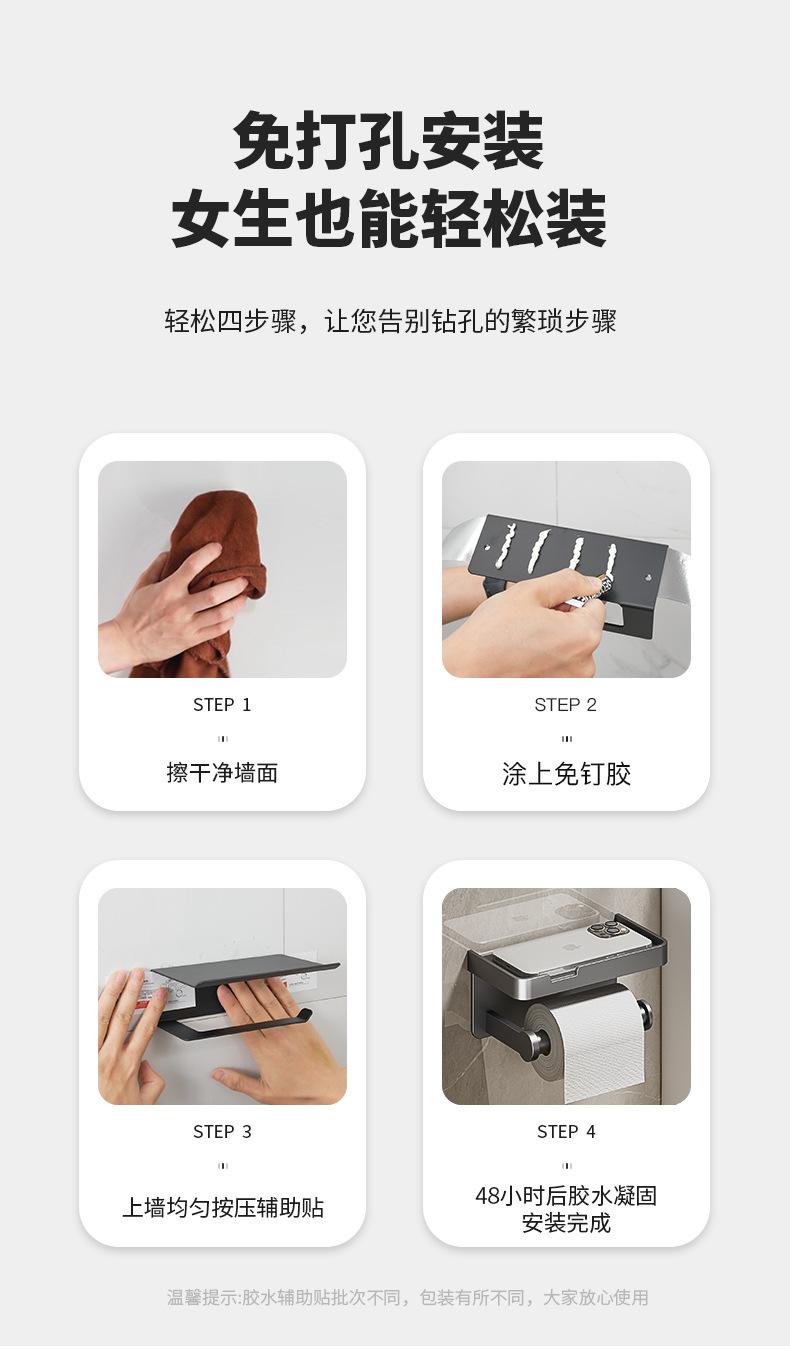 免打孔安装
女生也能轻松装

轻松四步骤，让您告别钻孔的繁琐步骤

STEP 1
擦干净墙面

STEP 2
涂上免钉胶

STEP 3
上墙均匀按压辅助贴

STEP 4
48小时后胶水凝固
安装完成

温馨提示:胶水辅助贴批次不同，包装有所不同，大家放心使用