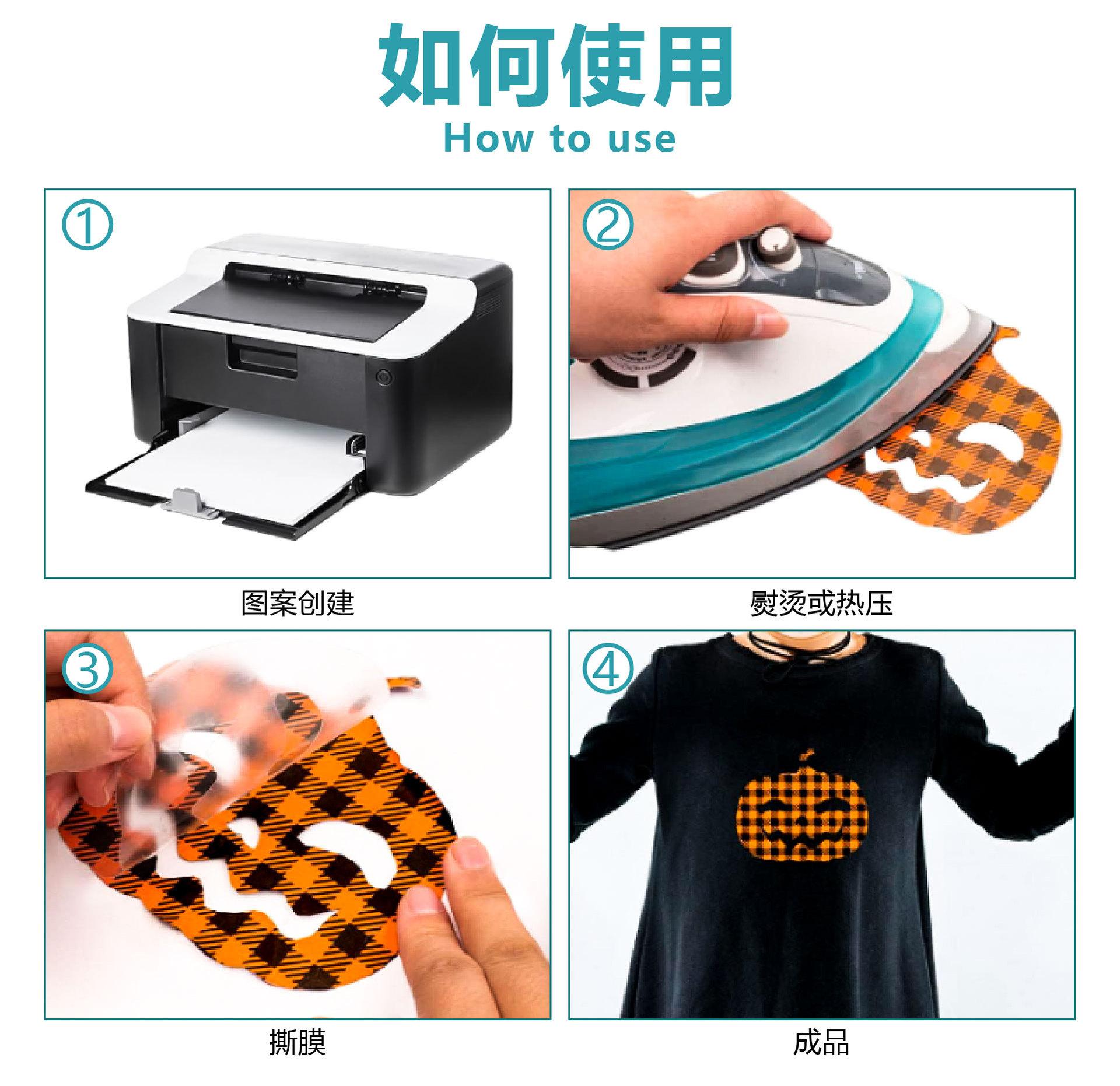 如何使用
How to use

①

图案创建

②

熨烫或热压

③

撕膜

④

成品