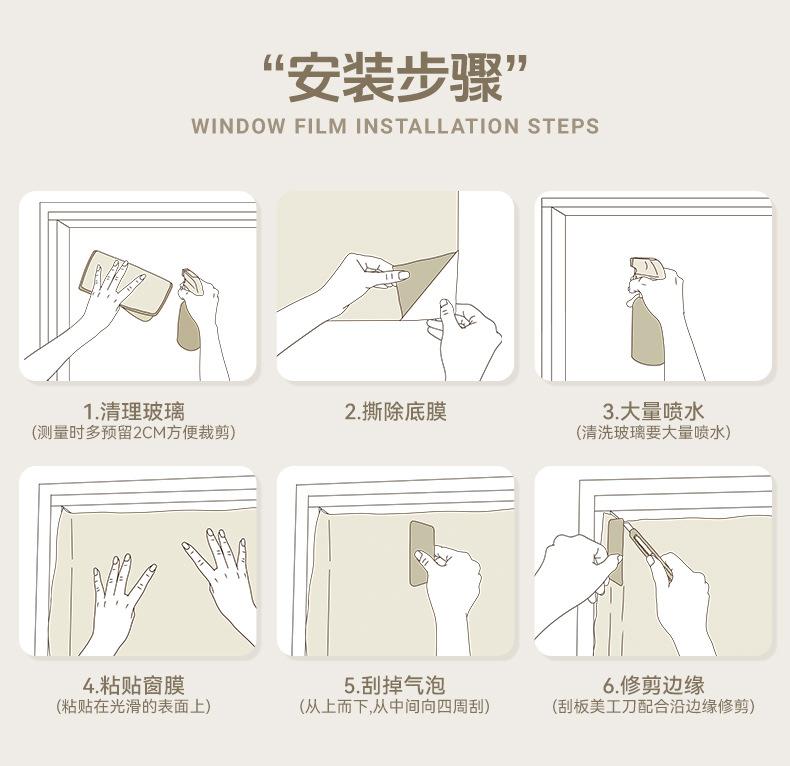 “安装步骤”
WINDOW FILM INSTALLATION STEPS

1.清理玻璃
(测量时多预留2CM方便裁剪)

2.撕除底膜

3.大量喷水
(清洗玻璃要大量喷水)

4.粘贴窗膜
(粘贴在光滑的表面上)

5.刮掉气泡
(从上而下,从中间向四周刮)

6.修剪边缘
(刮板美工刀配合沿边缘修剪)