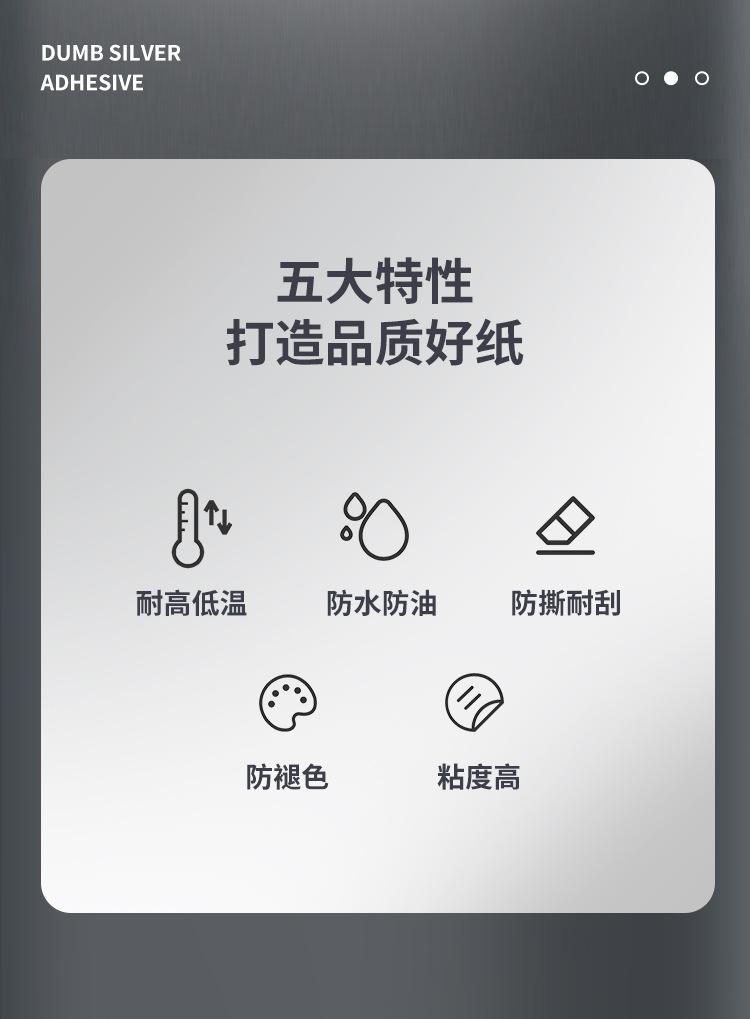 DUMB SILVER
ADHESIVE

五大特性
打造品质好纸

耐高低温

防水防油

防撕耐刮

防褪色

粘度高