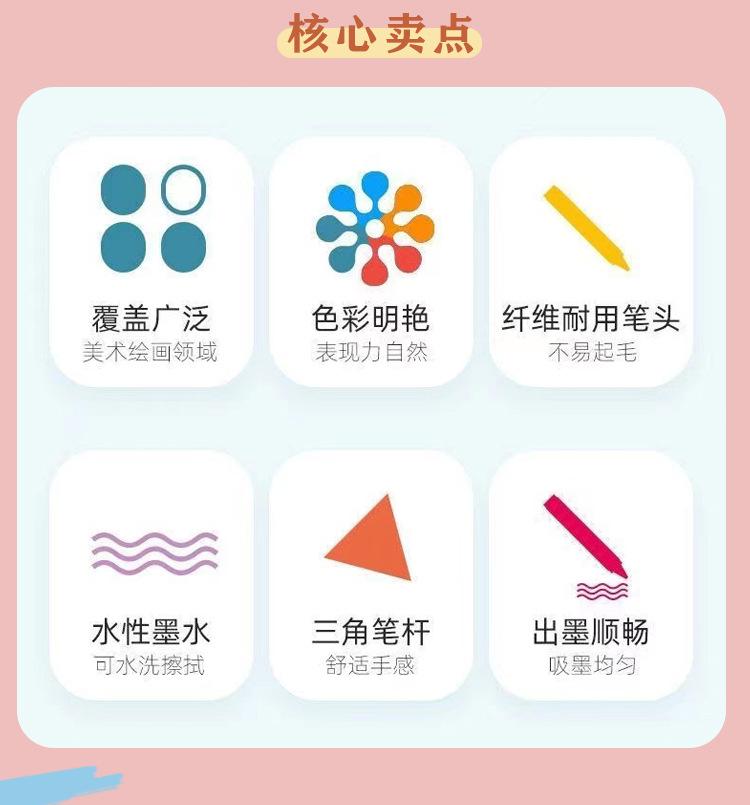 核心卖点

覆盖广泛
美术绘画领域

色彩明艳
表现力自然

纤维耐用笔头
不易起毛

水性墨水
可水洗擦拭

三角笔杆
舒适手感

出墨顺畅
吸墨均匀