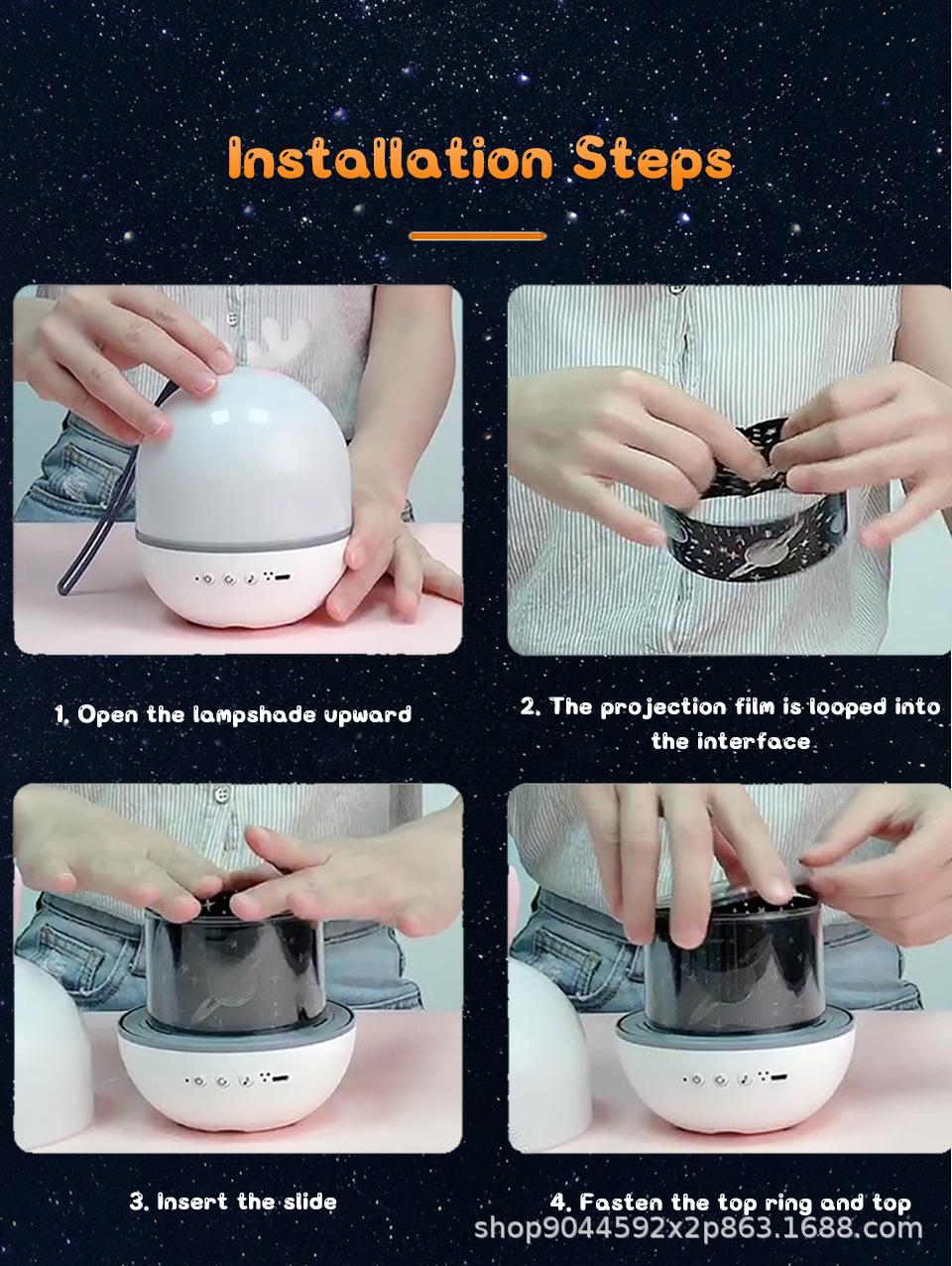 Installation Steps

1. Open the lampshade upward

2. The projection film is looped into the interface

3. Insert the slide

4. Fasten the top ring and top

shop9044592x2p863.1688.com