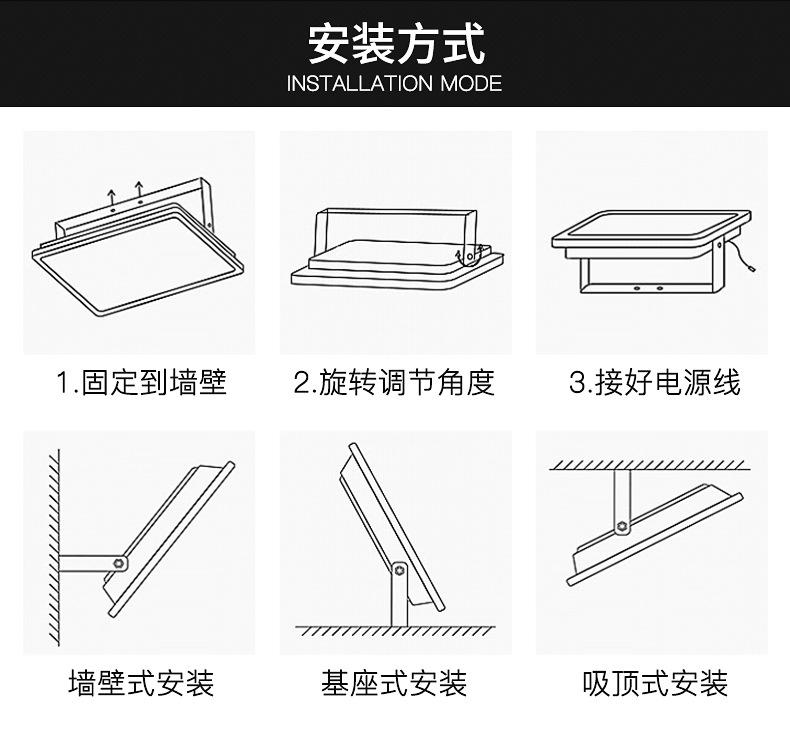 安装方式
INSTALLATION MODE

1.固定到墙壁

2.旋转调节角度

3.接好电源线

墙壁式安装

基座式安装

吸顶式安装