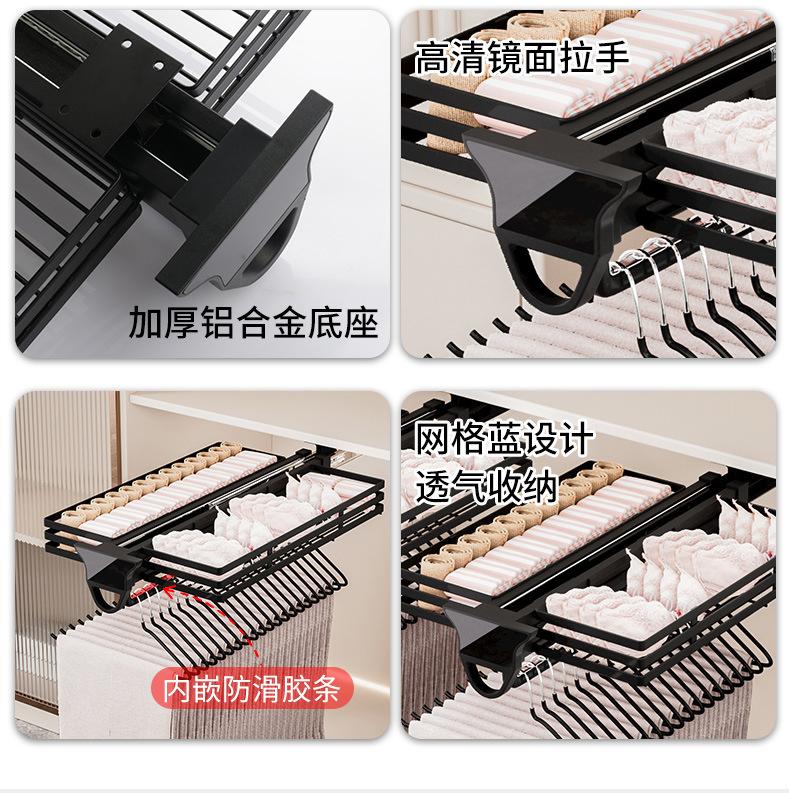 加厚铝合金底座

高清镜面拉手

内嵌防滑胶条

网格蓝设计
透气收纳