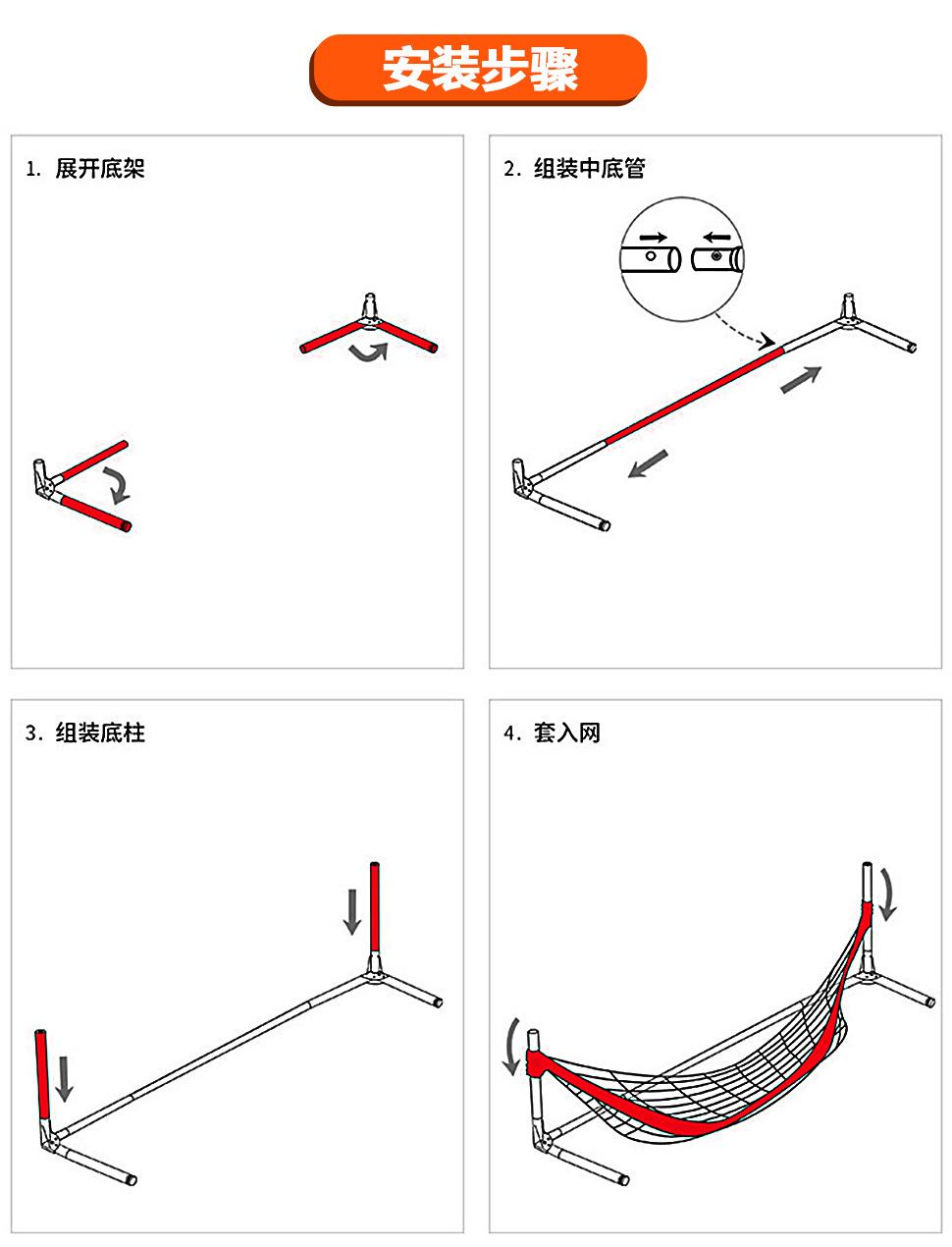 安装步骤

1. 展开底架

2. 组装中底管

3. 组装底柱

4. 套入网