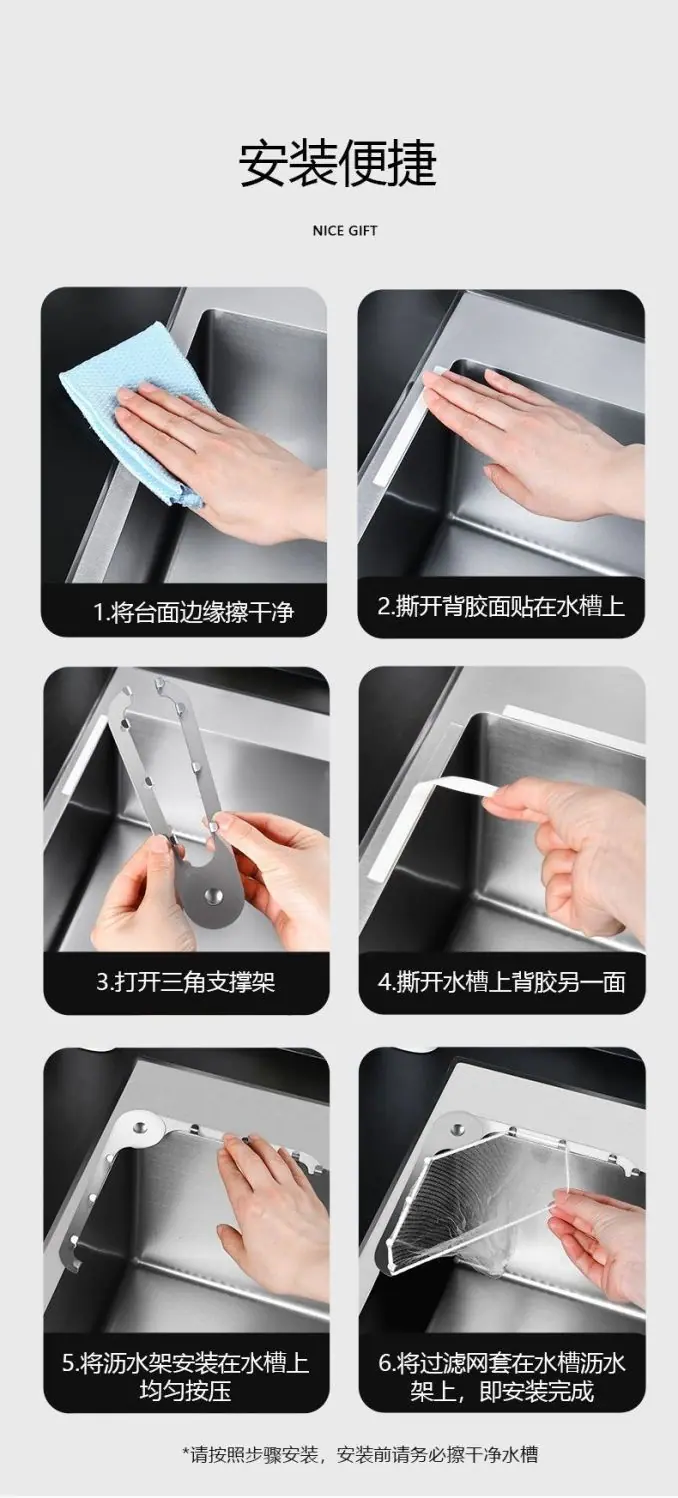 安装便捷

NICE GIFT

1.将台面边缘擦干净

2.撕开背胶面贴在水槽上

3.打开三角支撑架

4.撕开水槽上背胶另一面

5.将沥水架安装在水槽上均匀按压

6.将过滤网套在水槽沥水架上，即安装完成

*请按照步骤安装，安装前请务必擦干净水槽