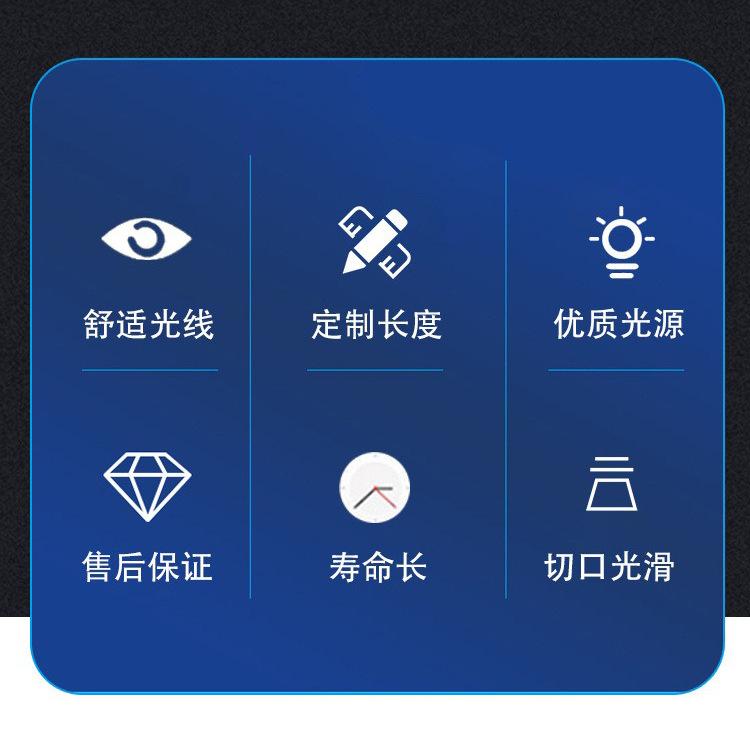 舒适光线

售后保证

定制长度

寿命长

优质光源

切口光滑