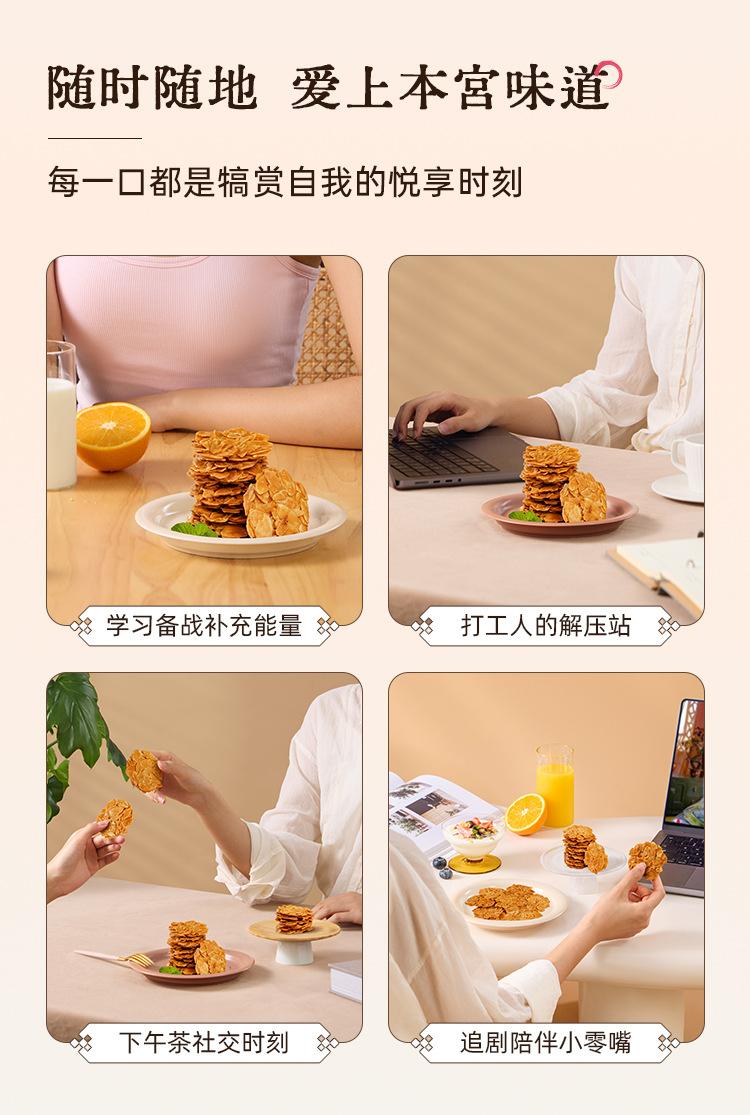 随时随地 爱上本宫味道

每一口都是犒赏自我的悦享时刻

学习备战补充能量

打工人的解压站

下午茶社交时刻

追剧陪伴小零嘴