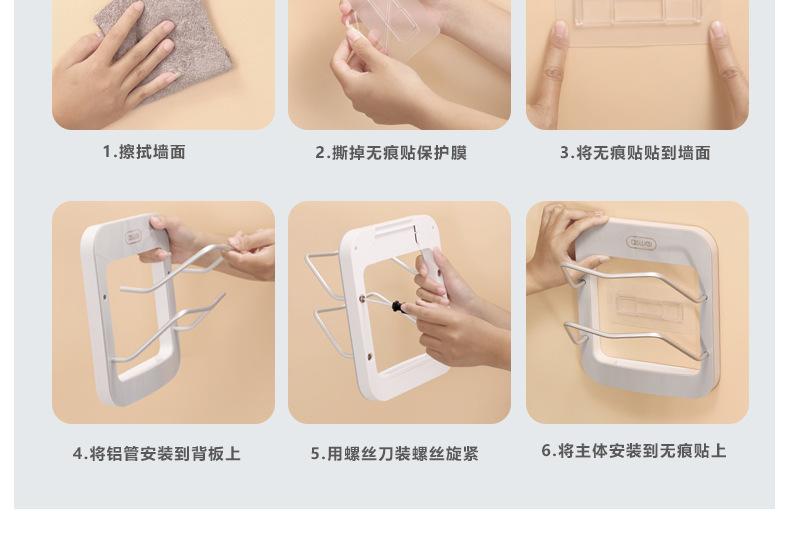 1.擦拭墙面

2.撕掉无痕贴保护膜

3.将无痕贴贴到墙面

4.将铝管安装到背板上

5.用螺丝刀装螺丝旋紧

6.将主体安装到无痕贴上