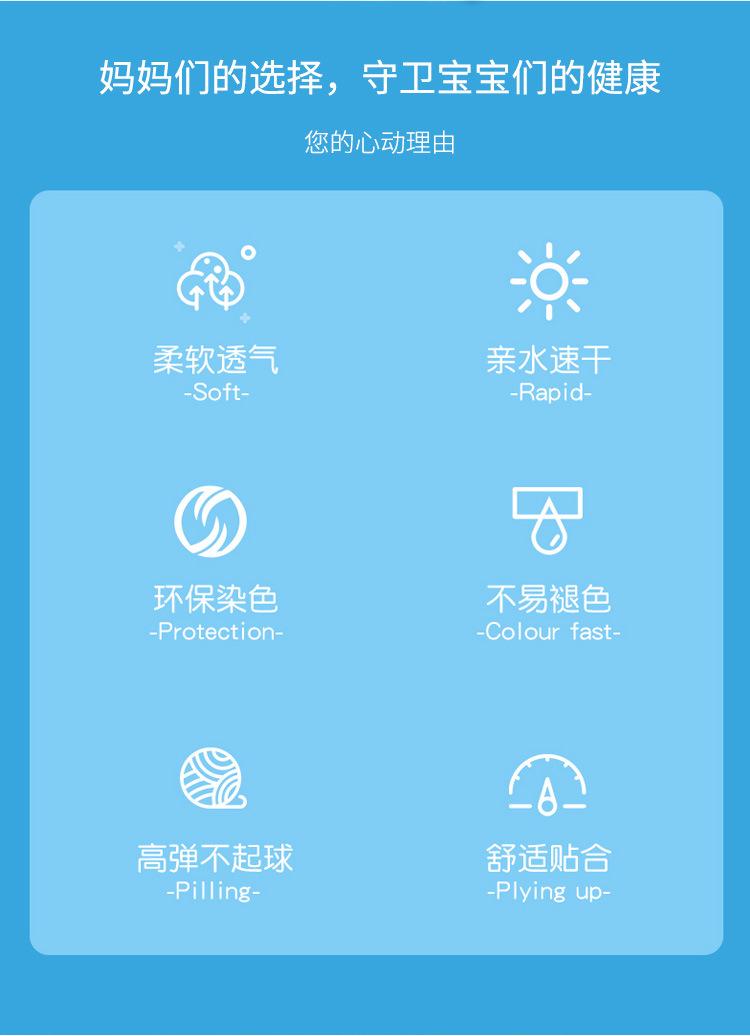 妈妈们的选择，守卫宝宝们的健康

您的心动理由

柔软透气
-Soft-

亲水速干
-Rapid-

环保染色
-Protection-

不易褪色
-Colour fast-

高弹不起球
-Pilling-

舒适贴合
-Plying up-