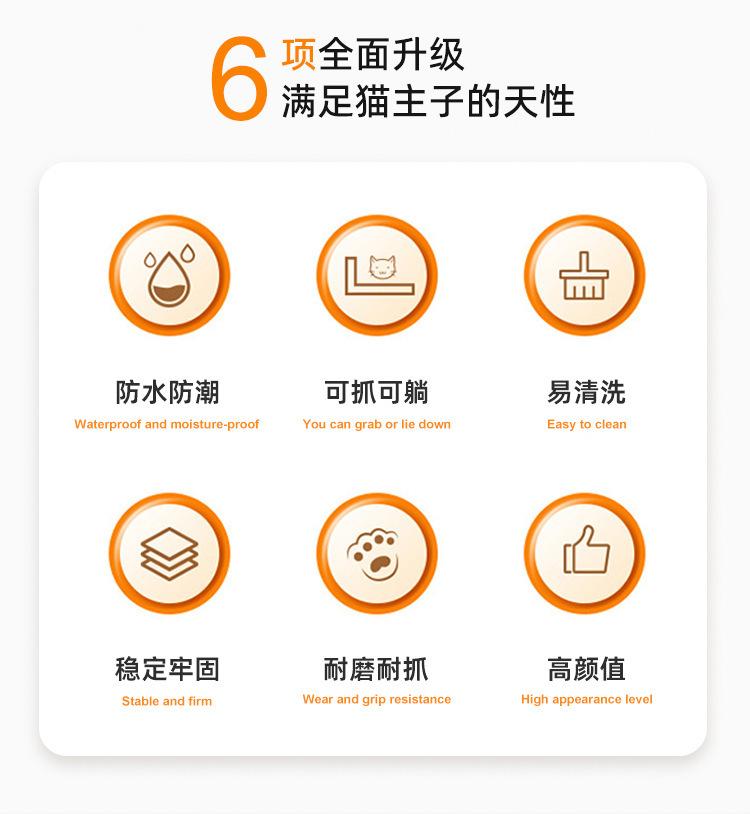 6项全面升级
满足猫主子的天性

防水防潮
Waterproof and moisture-proof

可抓可躺
You can grab or lie down

易清洗
Easy to clean

稳定牢固
Stable and firm

耐磨耐抓
Wear and grip resistance

高颜值
High appearance level