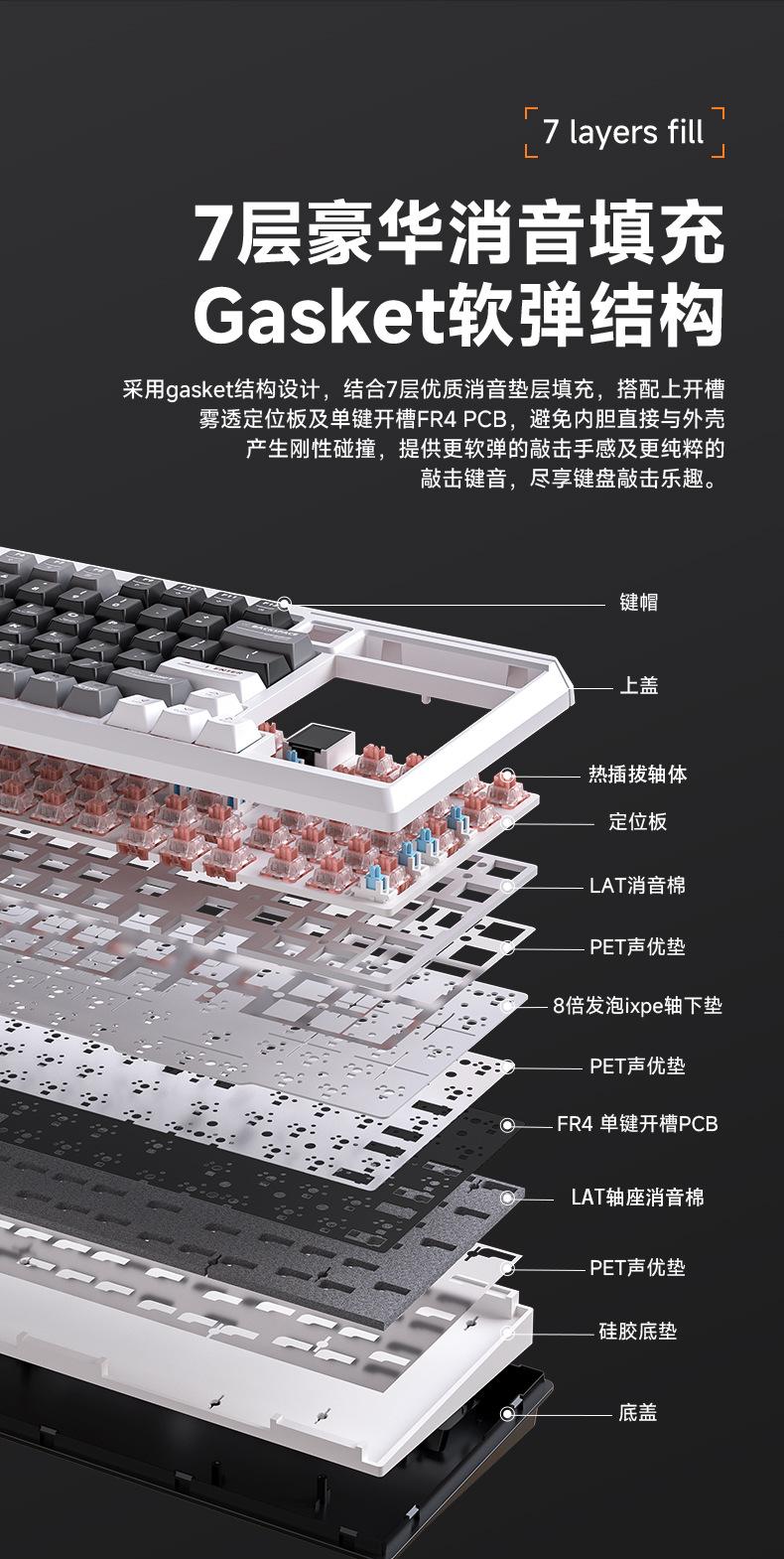 7 layers fill

7层豪华消音填充
Gasket软弹结构

采用gasket结构设计，结合7层优质消音垫层填充，搭配上开槽雾透定位板及单键开槽FR4 PCB，避免内胆直接与外壳产生刚性碰撞，提供更软弹的敲击手感及更纯粹的敲击键音，尽享键盘敲击乐趣。

键帽
上盖
热插拔轴体
定位板
LAT消音棉
PET声优垫
8倍发泡ixpe轴下垫
PET声优垫
FR4 单键开槽PCB
LAT轴座消音棉
PET声优垫
硅胶底垫
底盖