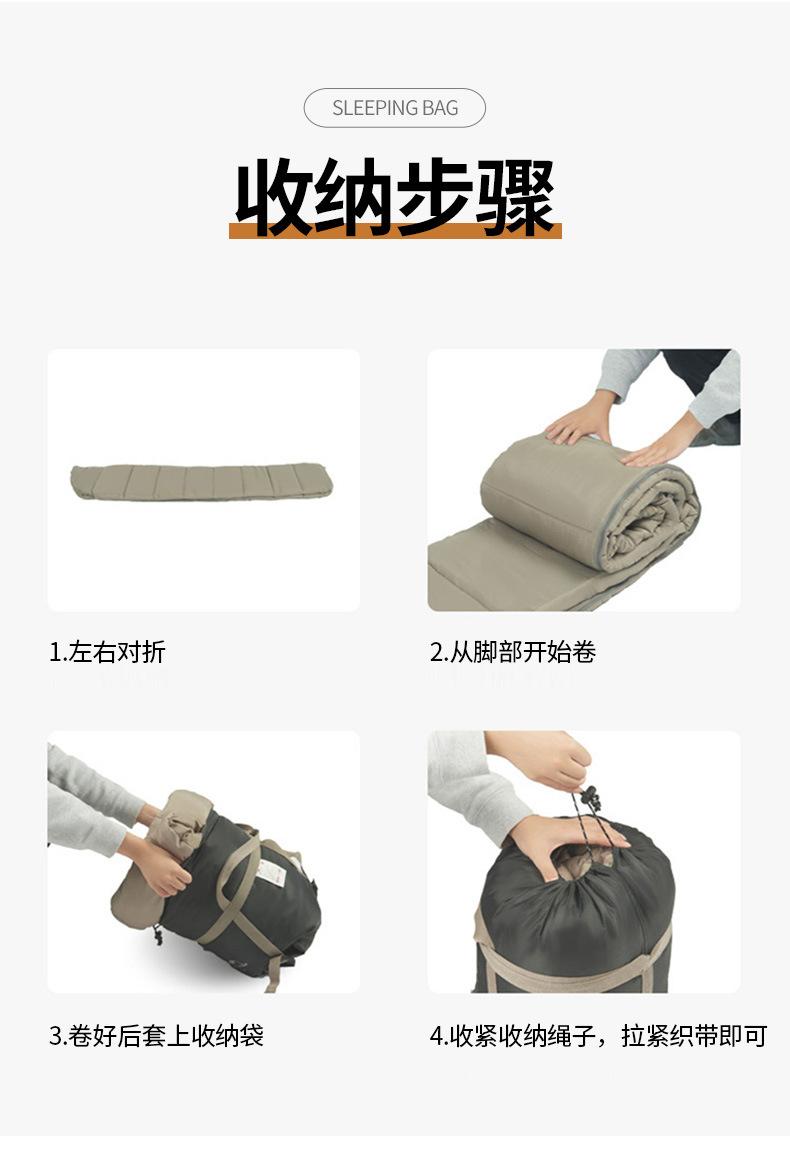 SLEEPING BAG

收纳步骤

1.左右对折

2.从脚部开始卷

3.卷好后套上收纳袋

4.收紧收纳绳子，拉紧织带即可