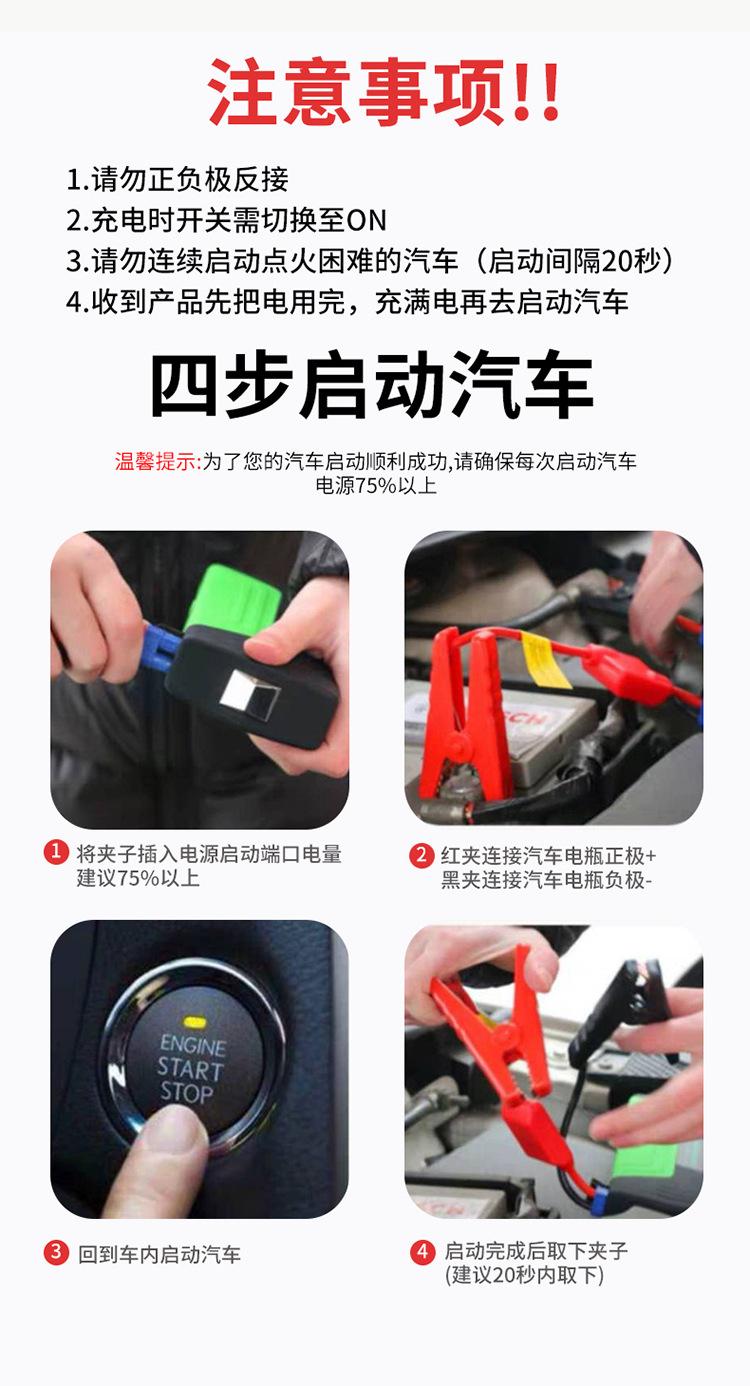 注意事项!!

1.请勿正负极反接
2.充电时开关需切换至ON
3.请勿连续启动点火困难的汽车（启动间隔20秒）
4.收到产品先把电用完，充满电再去启动汽车

四步启动汽车

温馨提示:为了您的汽车启动顺利成功,请确保每次启动汽车电源75%以上

1 将夹子插入电源启动端口电量建议75%以上

2 红夹连接汽车电瓶正极+
黑夹连接汽车电瓶负极-

ENGINE
START
STOP

3 回到车内启动汽车

4 启动完成后取下夹子
(建议20秒内取下)