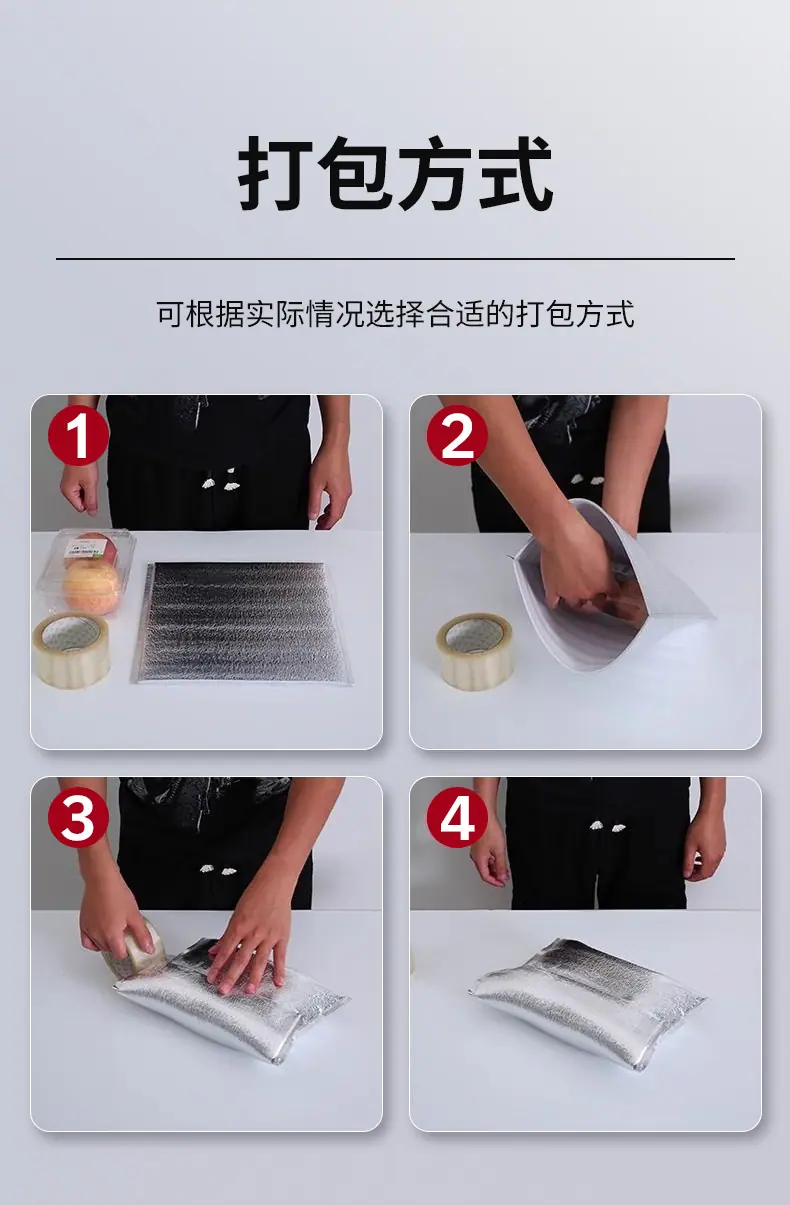 打包方式

可根据实际情况选择合适的打包方式

1

2

3

4