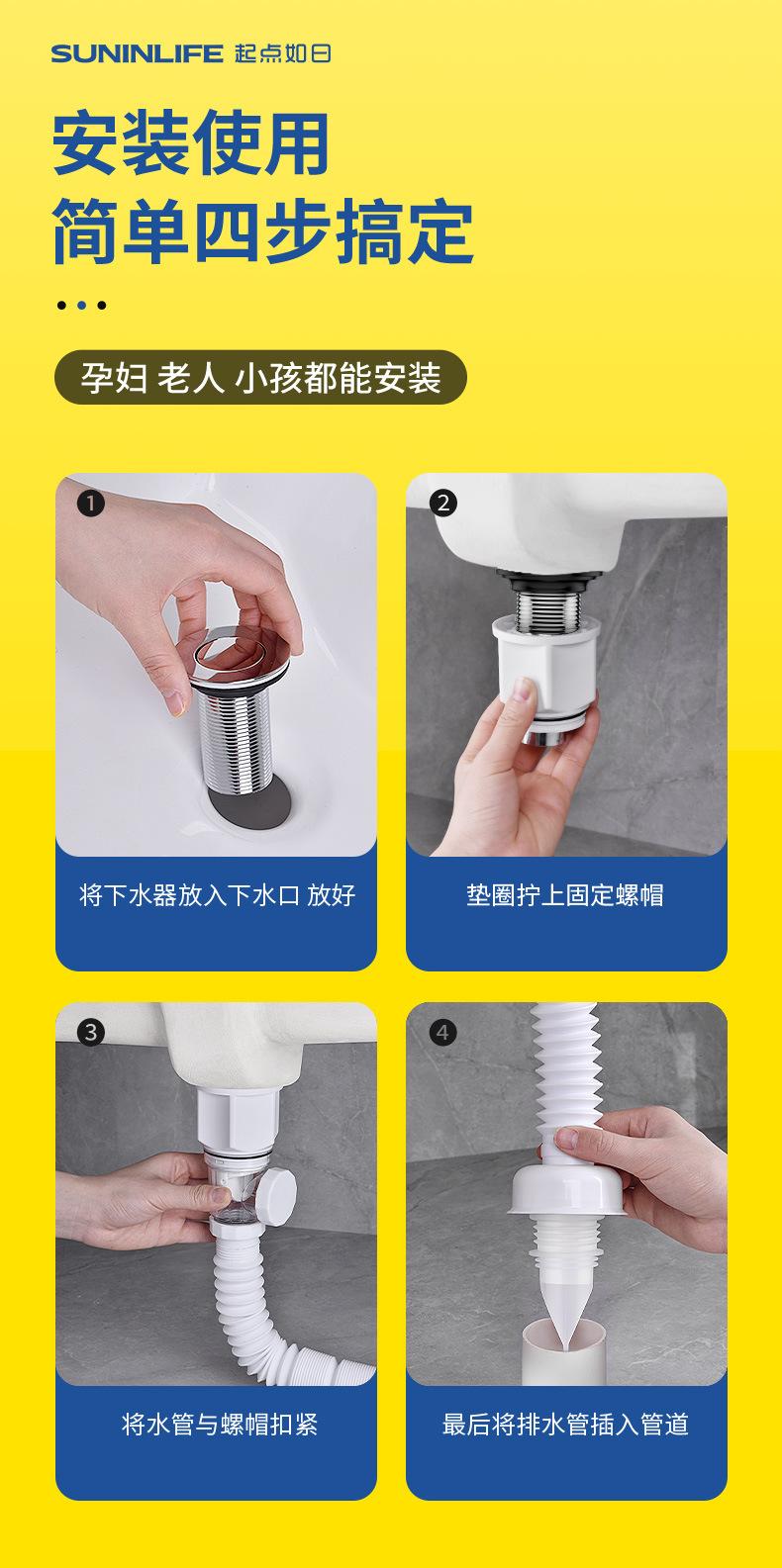 SUNINLIFE 起点如日

安装使用
简单四步搞定

孕妇 老人 小孩都能安装

1
将下水器放入下水口 放好

2
垫圈拧上固定螺帽

3
将水管与螺帽扣紧

4
最后将排水管插入管道