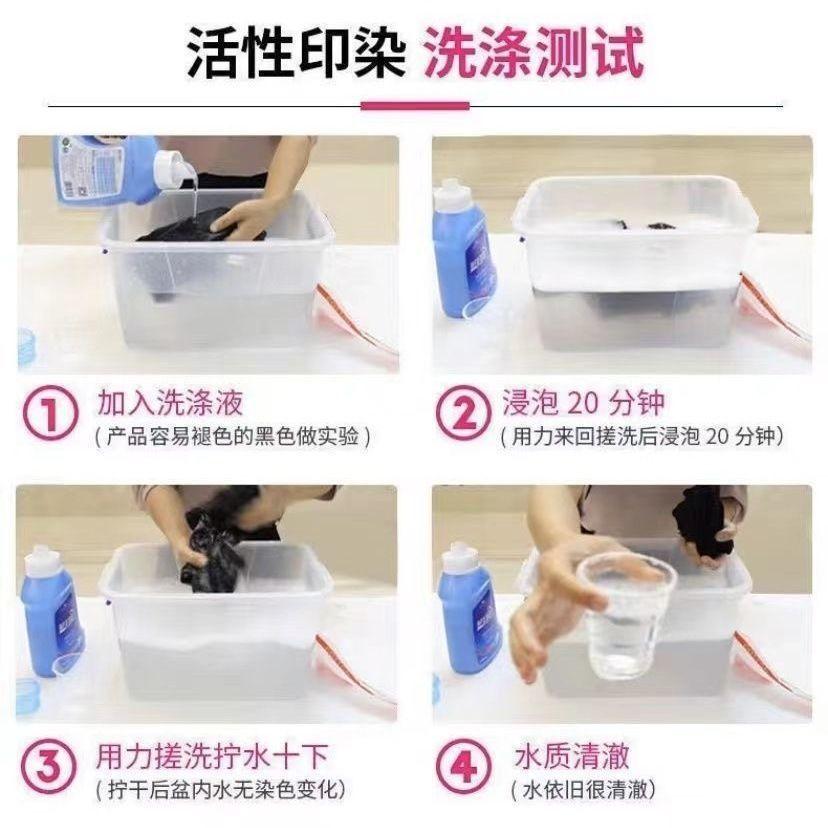 活性印染 洗涤测试

① 加入洗涤液
（产品容易褪色的黑色做实验）

② 浸泡 20 分钟
（用力来回搓洗后浸泡 20 分钟）

③ 用力搓洗拧水十下
（拧干后盆内水无染色变化）

④ 水质清澈
（水依旧很清澈）