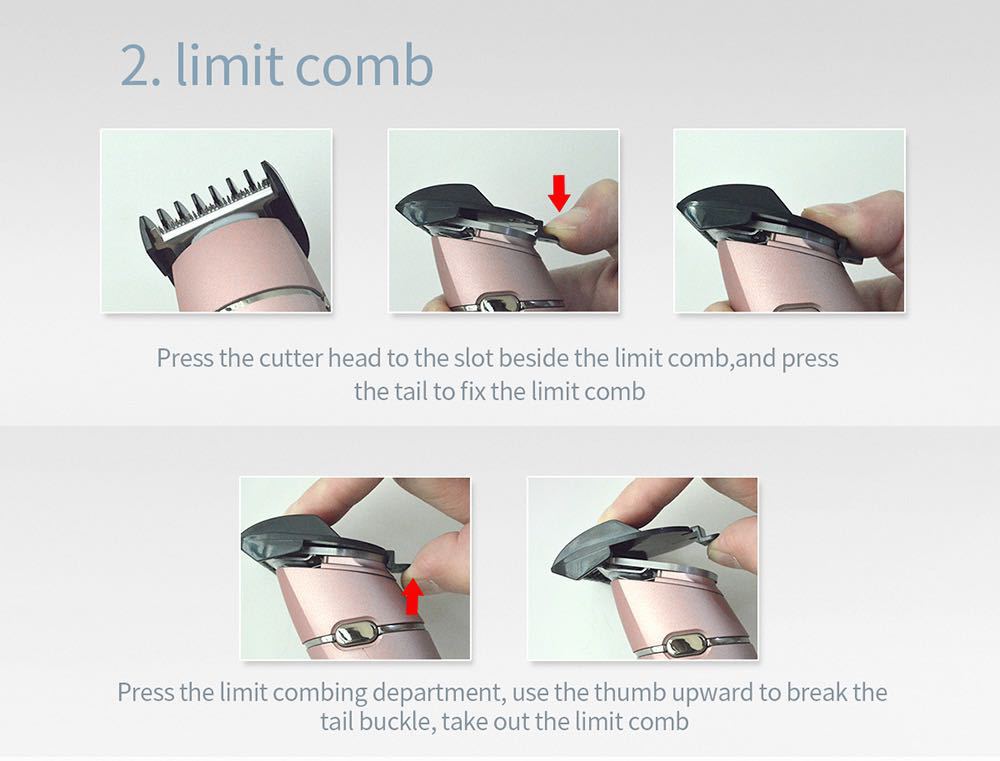 2. limit comb

Press the cutter head to the slot beside the limit comb,and press the tail to fix the limit comb

Press the limit combing department, use the thumb upward to break the tail buckle, take out the limit comb