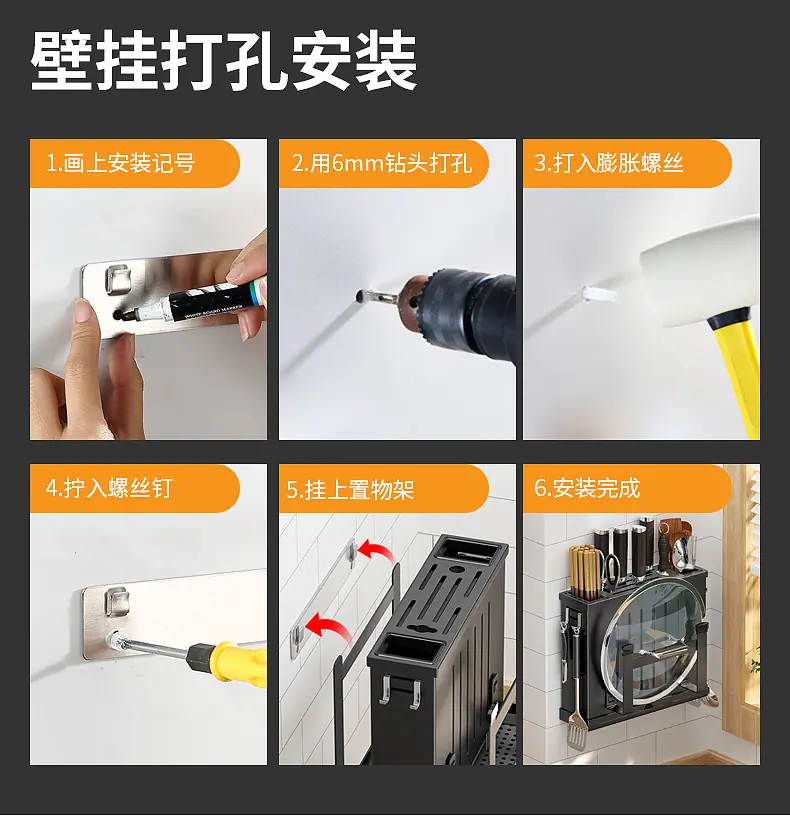 壁挂打孔安装

1.画上安装记号

WHITE BOARD MARKER

2.用6mm钻头打孔

3.打入膨胀螺丝

4.拧入螺丝钉

5.挂上置物架

6.安装完成