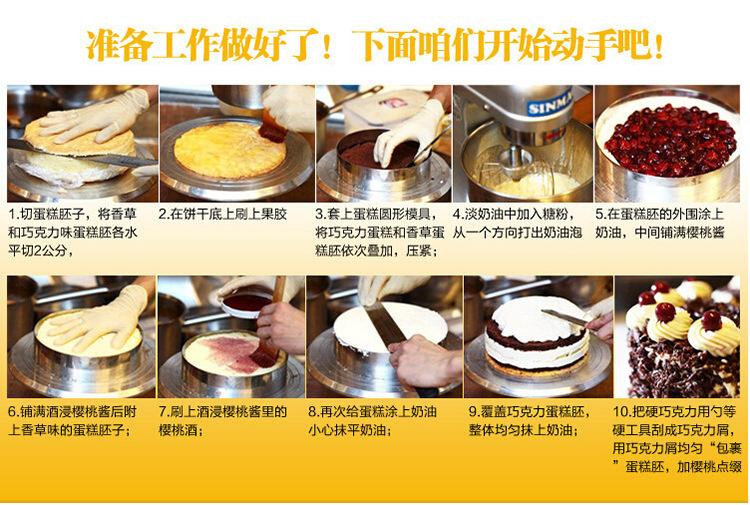 准备工作做好了！下面咱们开始动手吧！

SINMA

1.切蛋糕胚子，将香草和巧克力味蛋糕胚各水平切2公分，

2.在饼干底上刷上果胶

3.套上蛋糕圆形模具，将巧克力蛋糕和香草蛋糕胚依次叠加，压紧；

4.淡奶油中加入糖粉，从一个方向打出奶油泡

5.在蛋糕胚的外围涂上奶油，中间铺满樱桃酱

6.铺满酒浸樱桃酱后附上香草味的蛋糕胚子；

7.刷上酒浸樱桃酱里的樱桃酒；

8.再次给蛋糕涂上奶油小心抹平奶油；

9.覆盖巧克力蛋糕胚，整体均匀抹上奶油；

10.把硬巧克力用勺等硬工具刮成巧克力屑，用巧克力屑均匀“包裹”蛋糕胚，加樱桃点缀