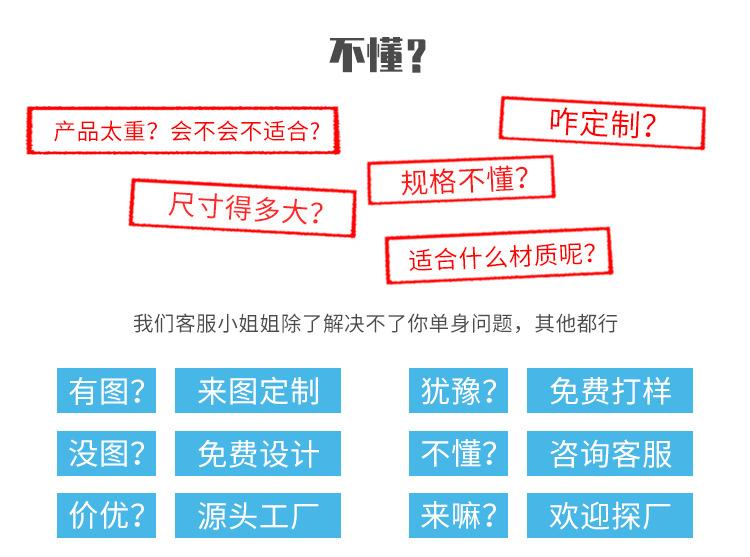 不懂？

产品太重？会不会不适合？

咋定制？

规格不懂？

尺寸得多大？

适合什么材质呢？

我们客服小姐姐除了解决不了你单身问题，其他都行

有图？ 来图定制

没图？ 免费设计

价优？ 源头工厂

犹豫？ 免费打样

不懂？ 咨询客服

来嘛？ 欢迎探厂