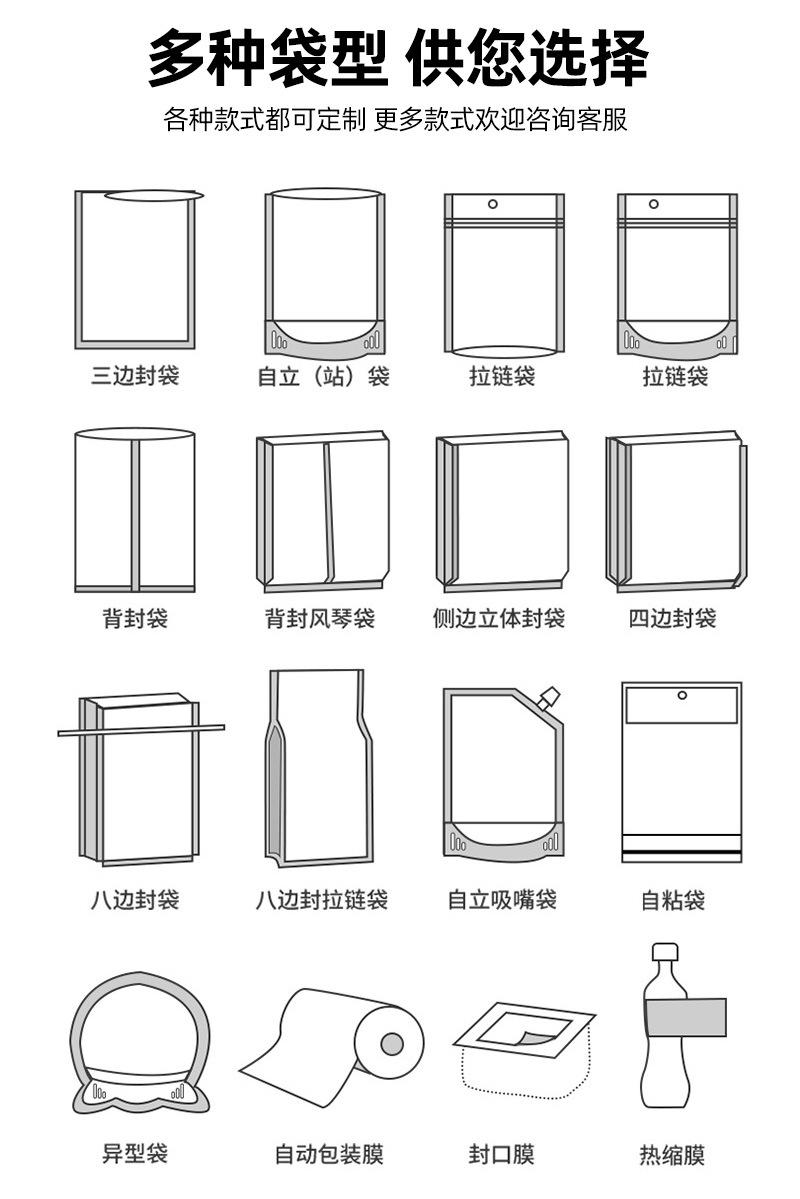 多种袋型 供您选择

各种款式都可定制 更多款式欢迎咨询客服

三边封袋

自立（站）袋

拉链袋

拉链袋

背封袋

背封风琴袋

侧边立体封袋

四边封袋

八边封袋

八边封拉链袋

自立吸嘴袋

自粘袋

异型袋

自动包装膜

封口膜

热缩膜