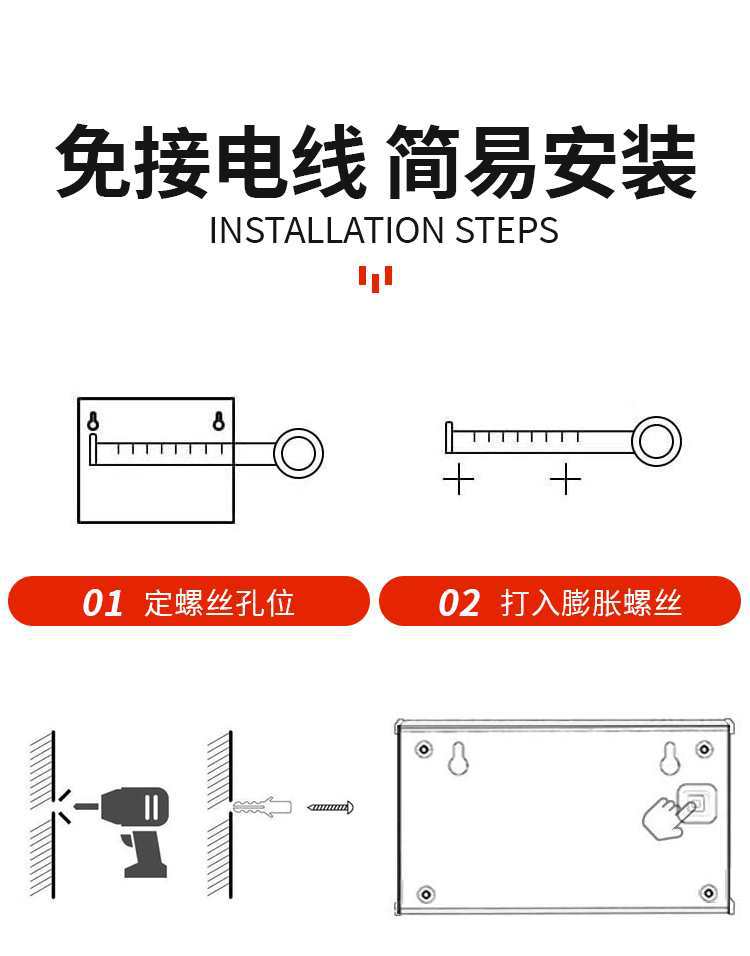 免接电线 简易安装
INSTALLATION STEPS

01 定螺丝孔位

02 打入膨胀螺丝