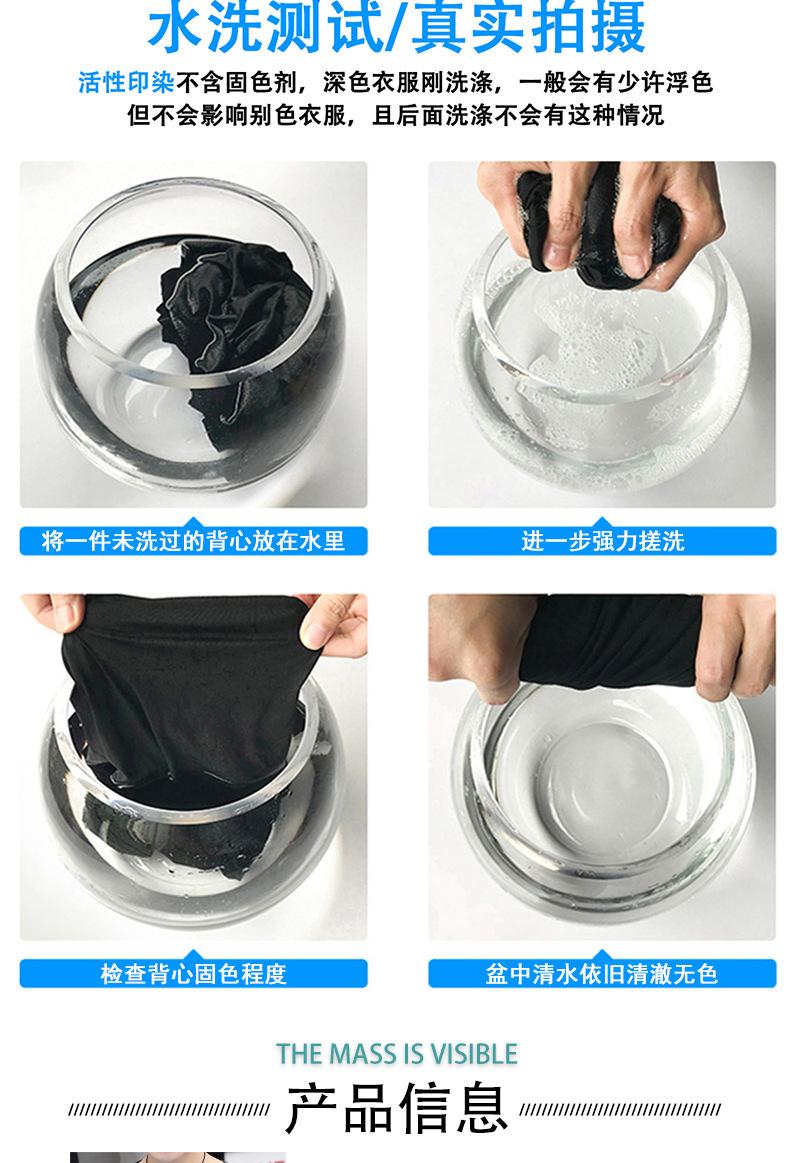 水洗测试/真实拍摄

活性印染不含固色剂，深色衣服刚洗涤，一般会有少许浮色
但不会影响别色衣服，且后面洗涤不会有这种情况

将一件未洗过的背心放在水里

进一步强力搓洗

检查背心固色程度

盆中清水依旧清澈无色

THE MASS IS VISIBLE

产品信息