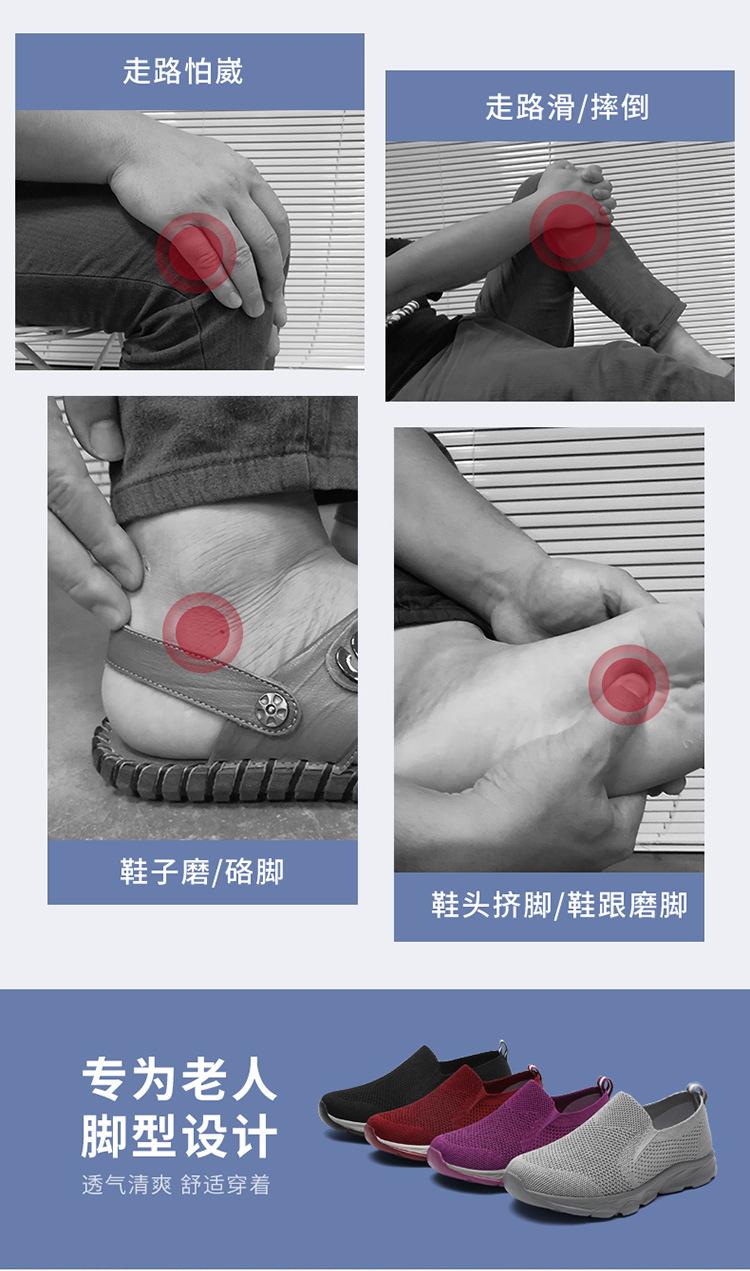 走路怕崴

走路滑/摔倒

鞋子磨/硌脚

鞋头挤脚/鞋跟磨脚

专为老人
脚型设计
透气清爽 舒适穿着