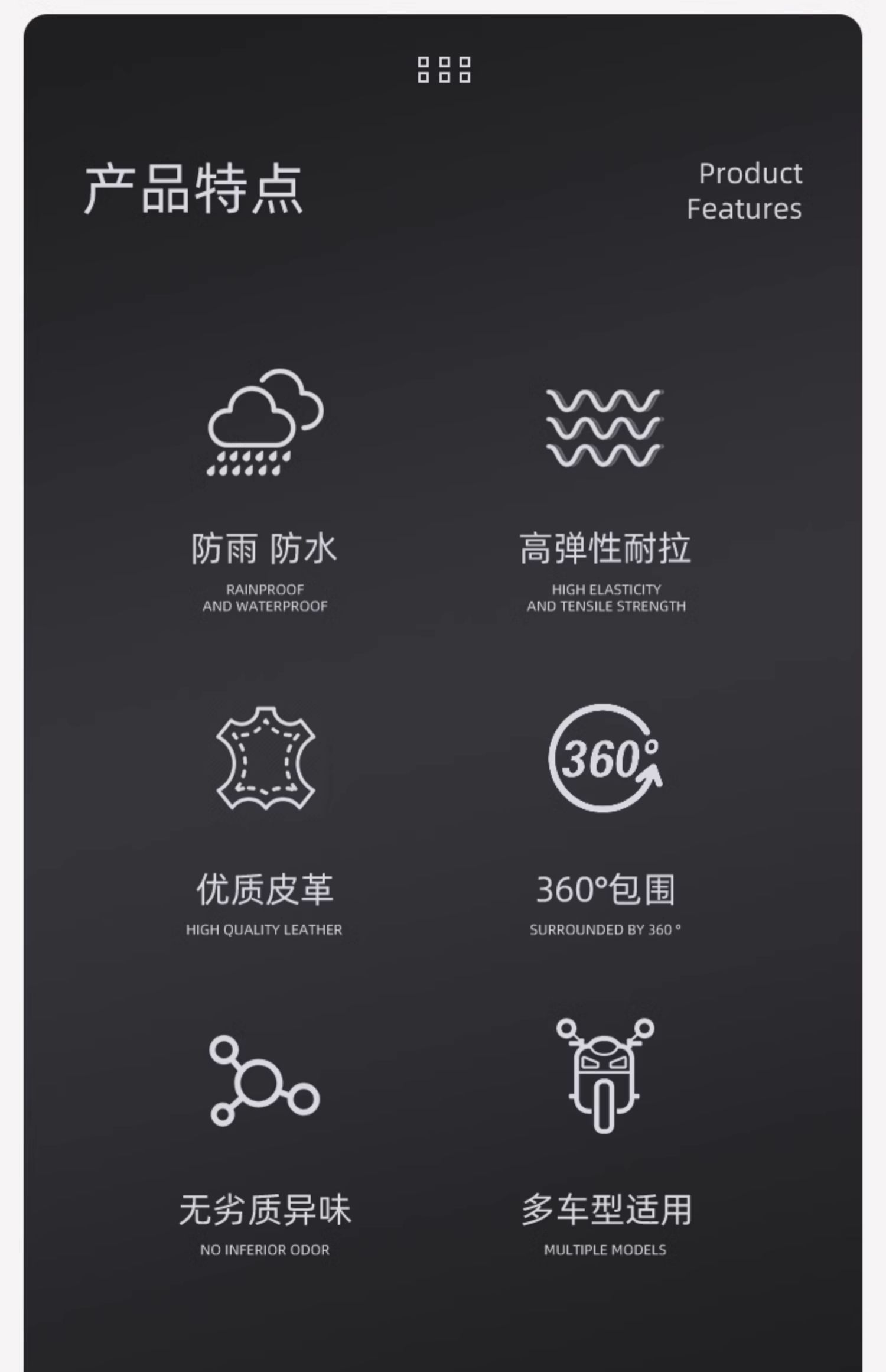 产品特点

Product
Features

防雨 防水

RAINPROOF
AND WATERPROOF

高弹性耐拉

HIGH ELASTICITY
AND TENSILE STRENGTH

优质皮革

HIGH QUALITY LEATHER

360°

360°包围

SURROUNDED BY 360 °

无劣质异味

NO INFERIOR ODOR

多车型适用

MULTIPLE MODELS