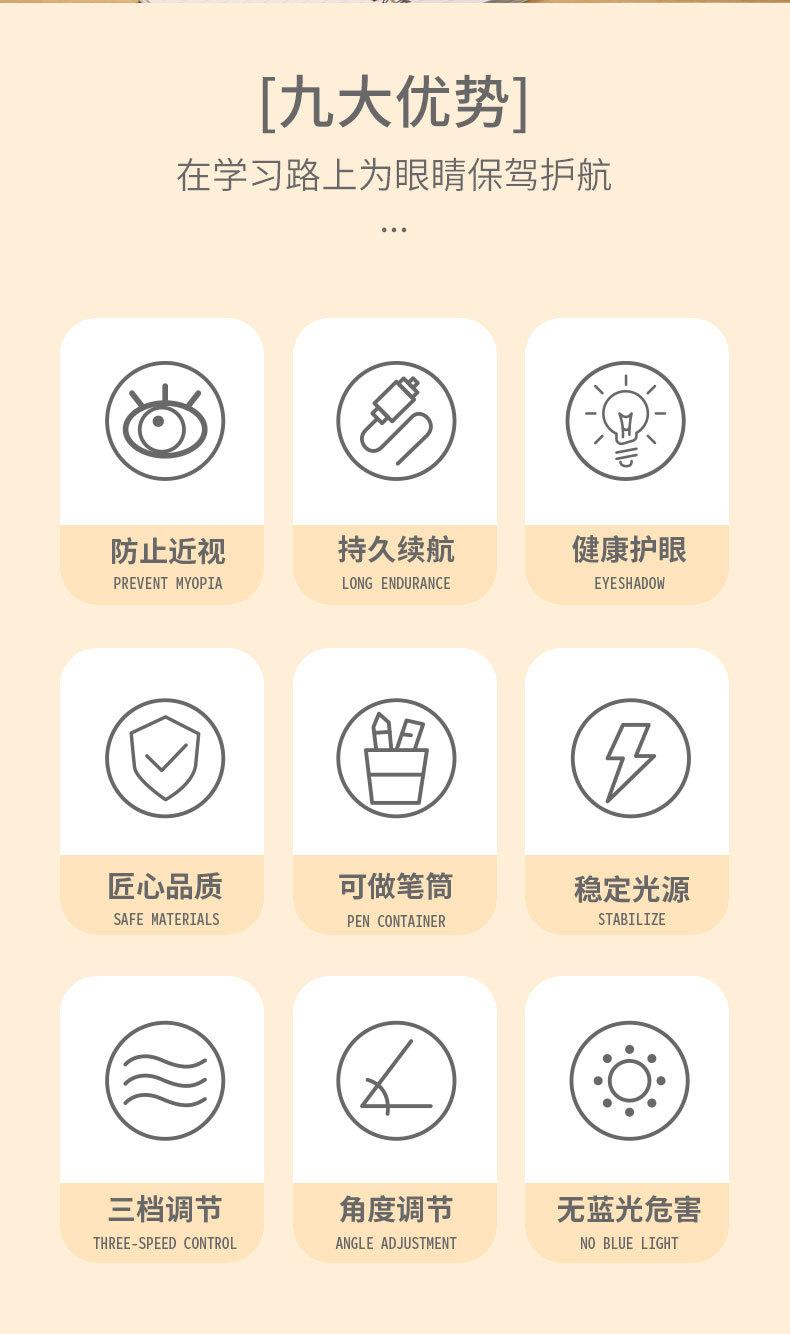 [九大优势]
在学习路上为眼睛保驾护航

...

防止近视
PREVENT MYOPIA

持久续航
LONG ENDURANCE

健康护眼
EYESHADOW

匠心品质
SAFE MATERIALS

可做笔筒
PEN CONTAINER

稳定光源
STABILIZE

三档调节
THREE-SPEED CONTROL

角度调节
ANGLE ADJUSTMENT

无蓝光危害
NO BLUE LIGHT