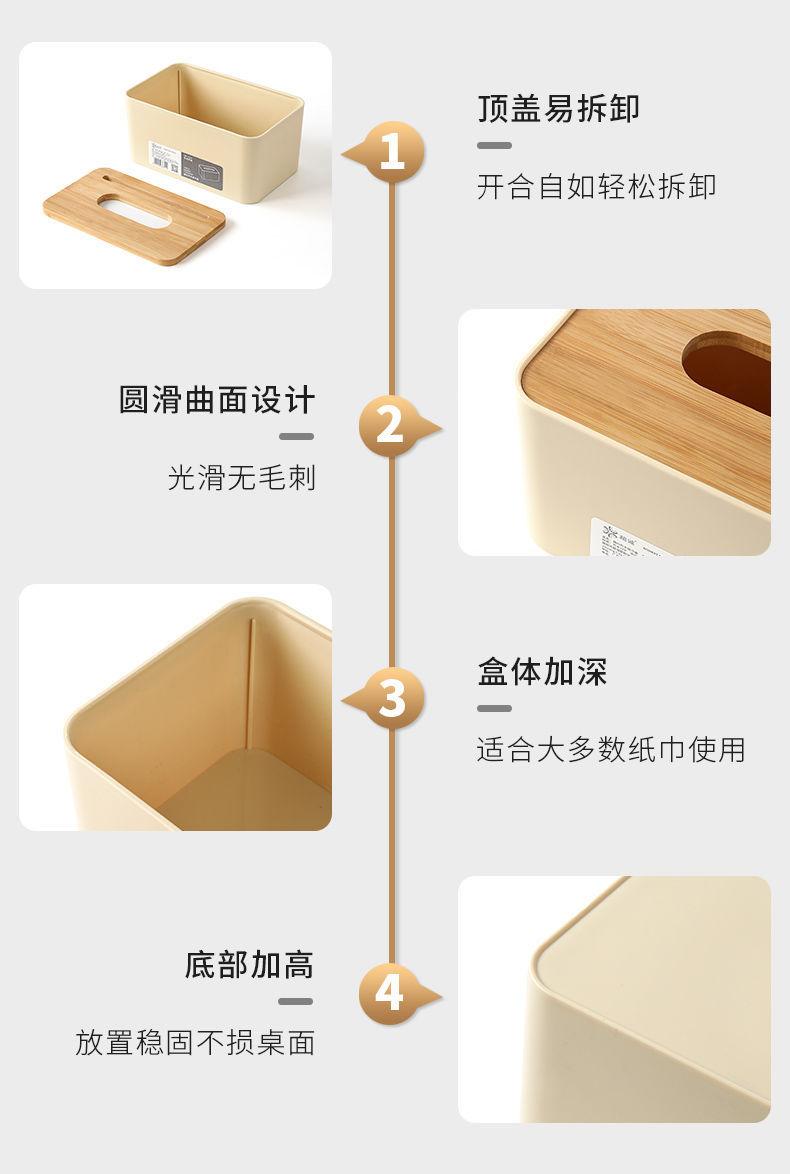 1

顶盖易拆卸

开合自如轻松拆卸

圆滑曲面设计

光滑无毛刺

2

3

盒体加深

适合大多数纸巾使用

底部加高

放置稳固不损桌面

4