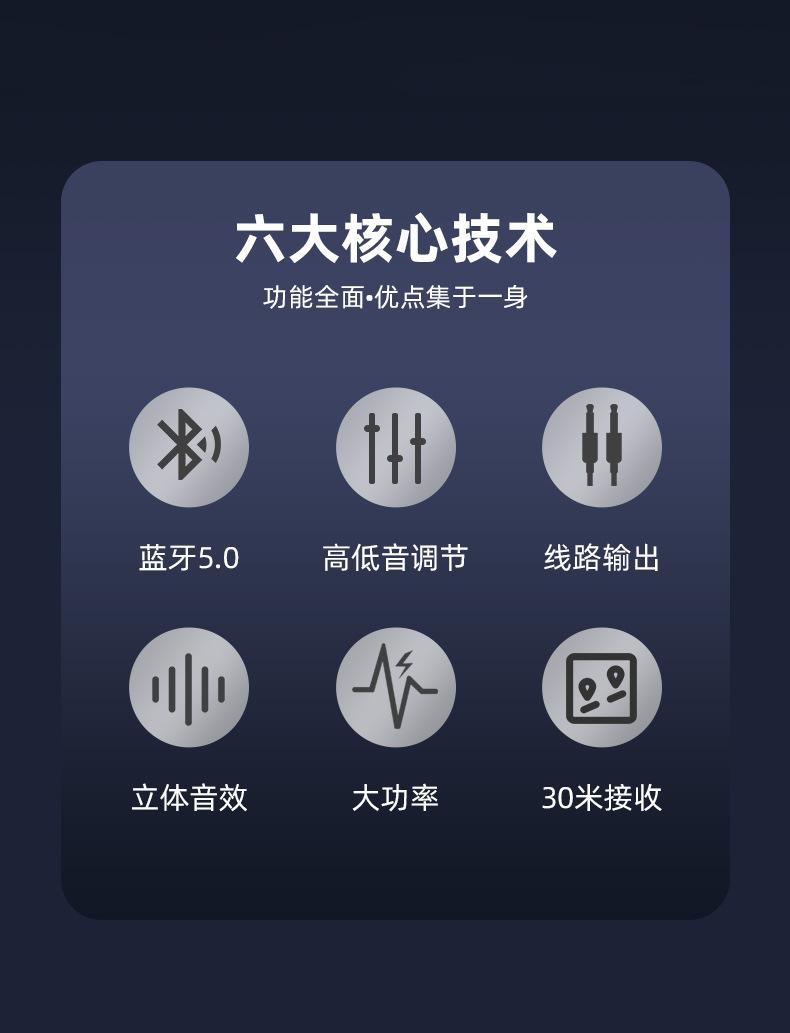 六大核心技术

功能全面•优点集于一身

蓝牙5.0

高低音调节

线路输出

立体音效

大功率

30米接收