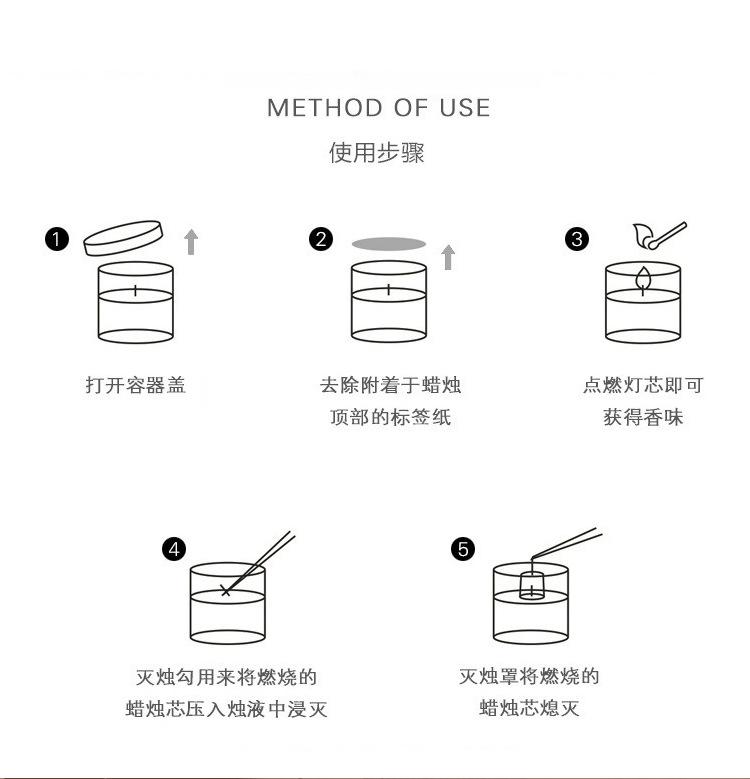 METHOD OF USE
使用步骤

1
打开容器盖

2
去除附着于蜡烛顶部的标签纸

3
点燃灯芯即可获得香味

4
灭烛勾用来将燃烧的蜡烛芯压入烛液中浸灭

5
灭烛罩将燃烧的蜡烛芯熄灭