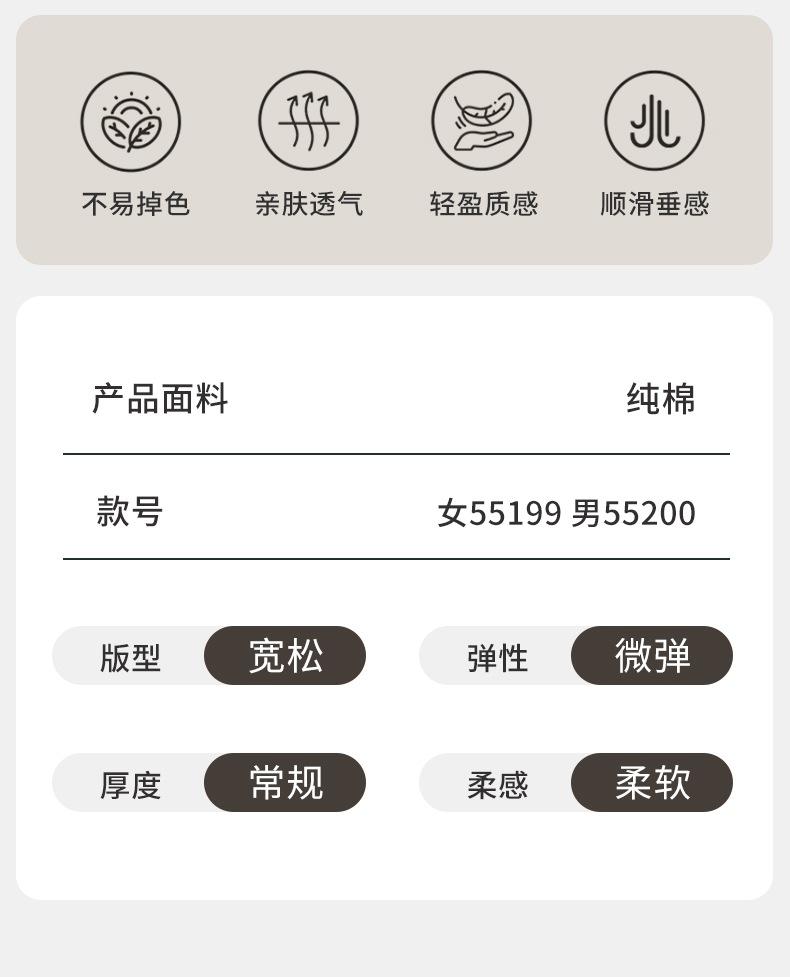 不易掉色 亲肤透气 轻盈质感 顺滑垂感

产品面料 纯棉

款号 女55199 男55200

版型 宽松 弹性 微弹

厚度 常规 柔感 柔软