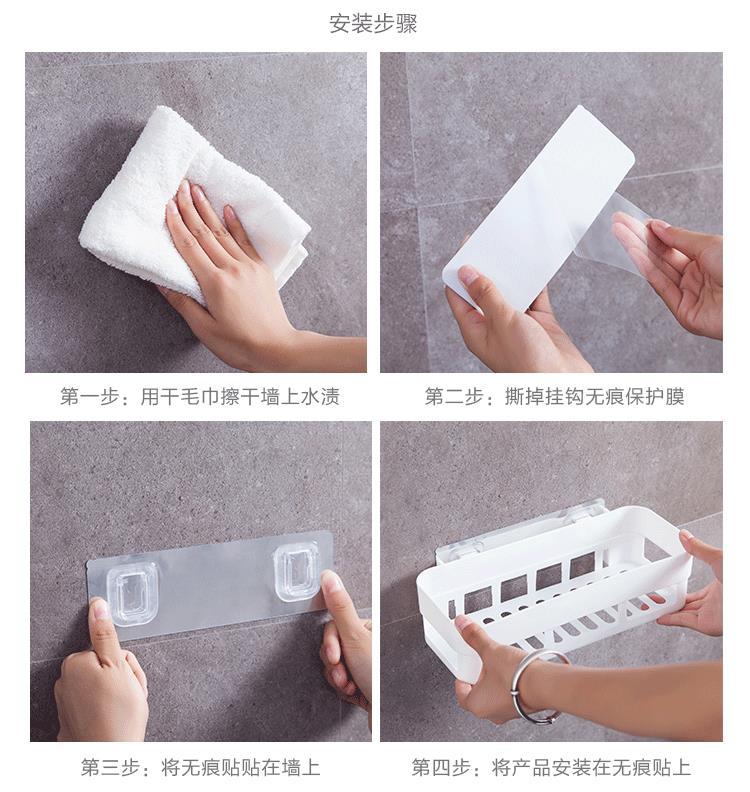 安装步骤

第一步：用干毛巾擦干墙上水渍

第二步：撕掉挂钩无痕保护膜

第三步：将无痕贴贴在墙上

第四步：将产品安装在无痕贴上