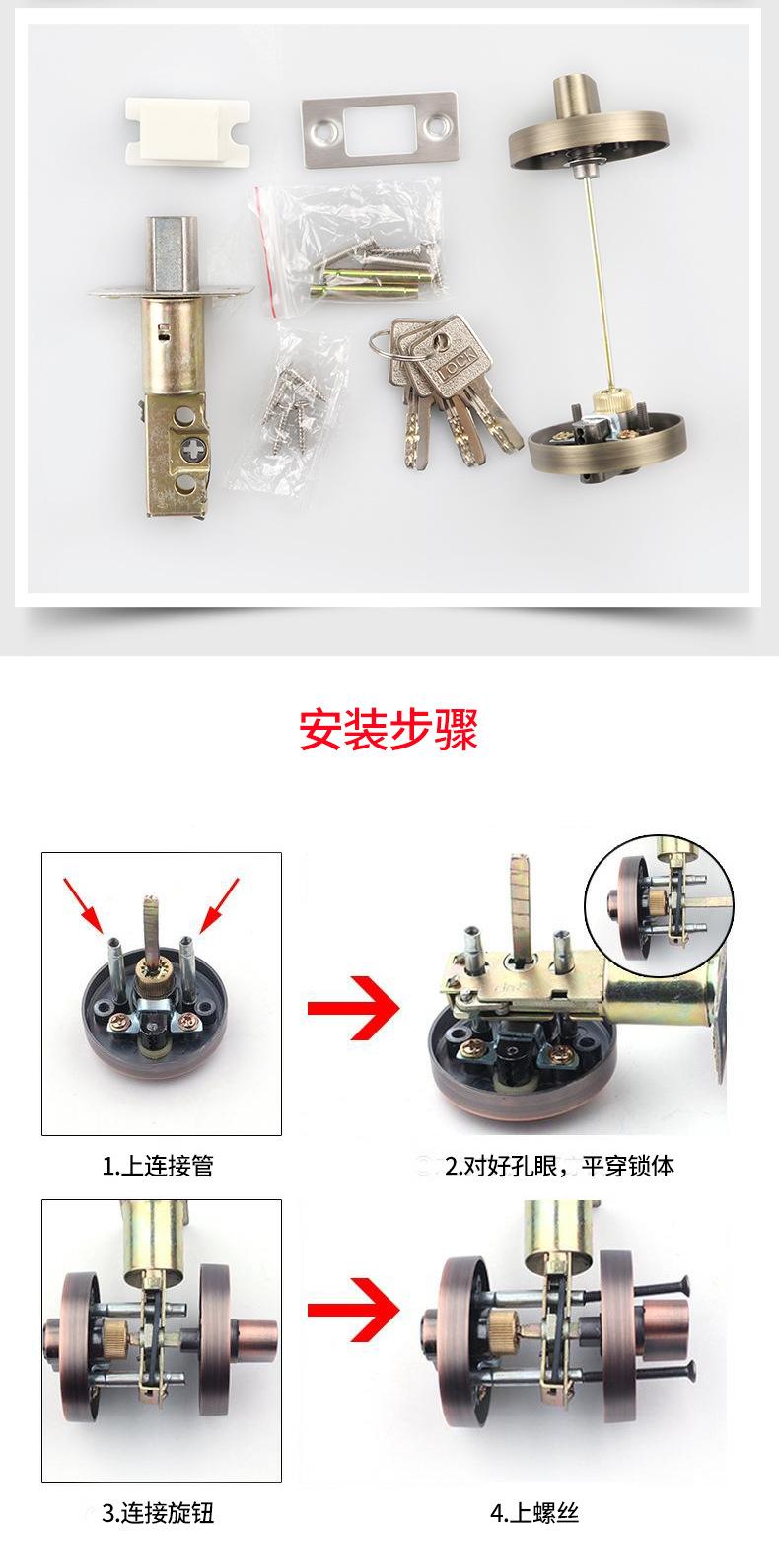 LOCK

安装步骤

1.上连接管

2.对好孔眼，平穿锁体

3.连接旋钮

4.上螺丝