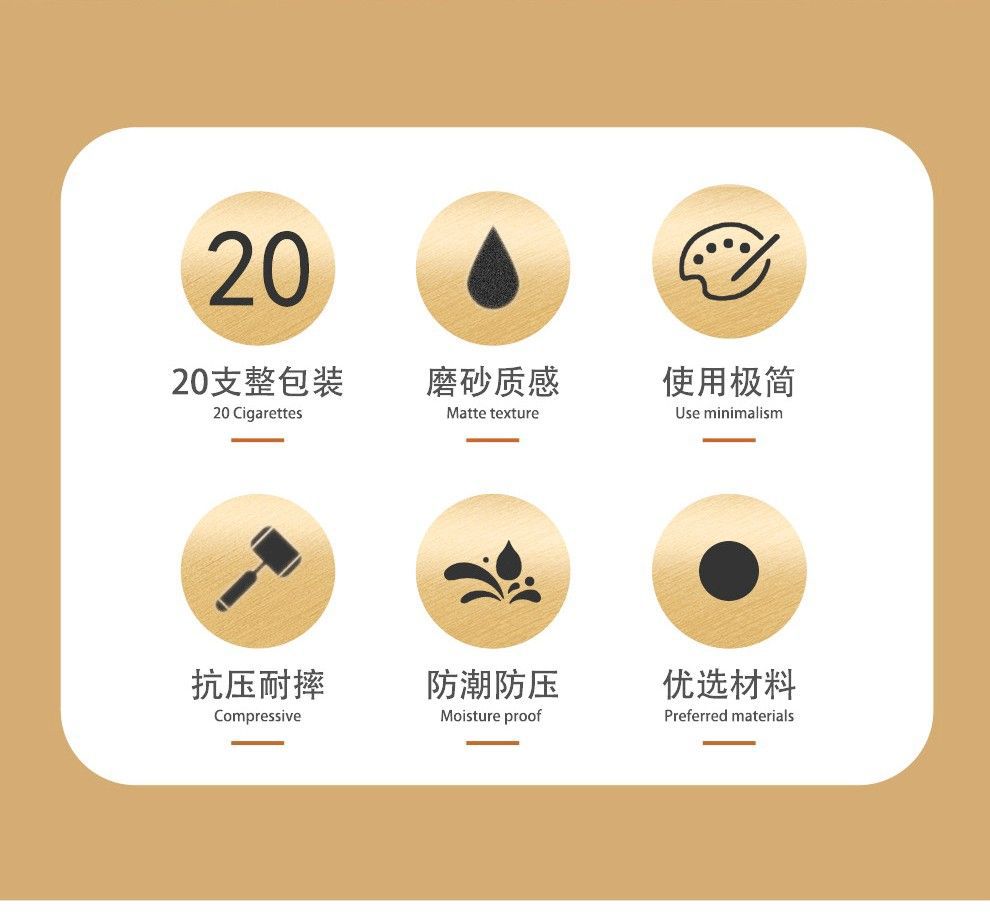 20

20支整包装
20 Cigarettes

磨砂质感
Matte texture

使用极简
Use minimalism

抗压耐摔
Compressive

防潮防压
Moisture proof

优选材料
Preferred materials