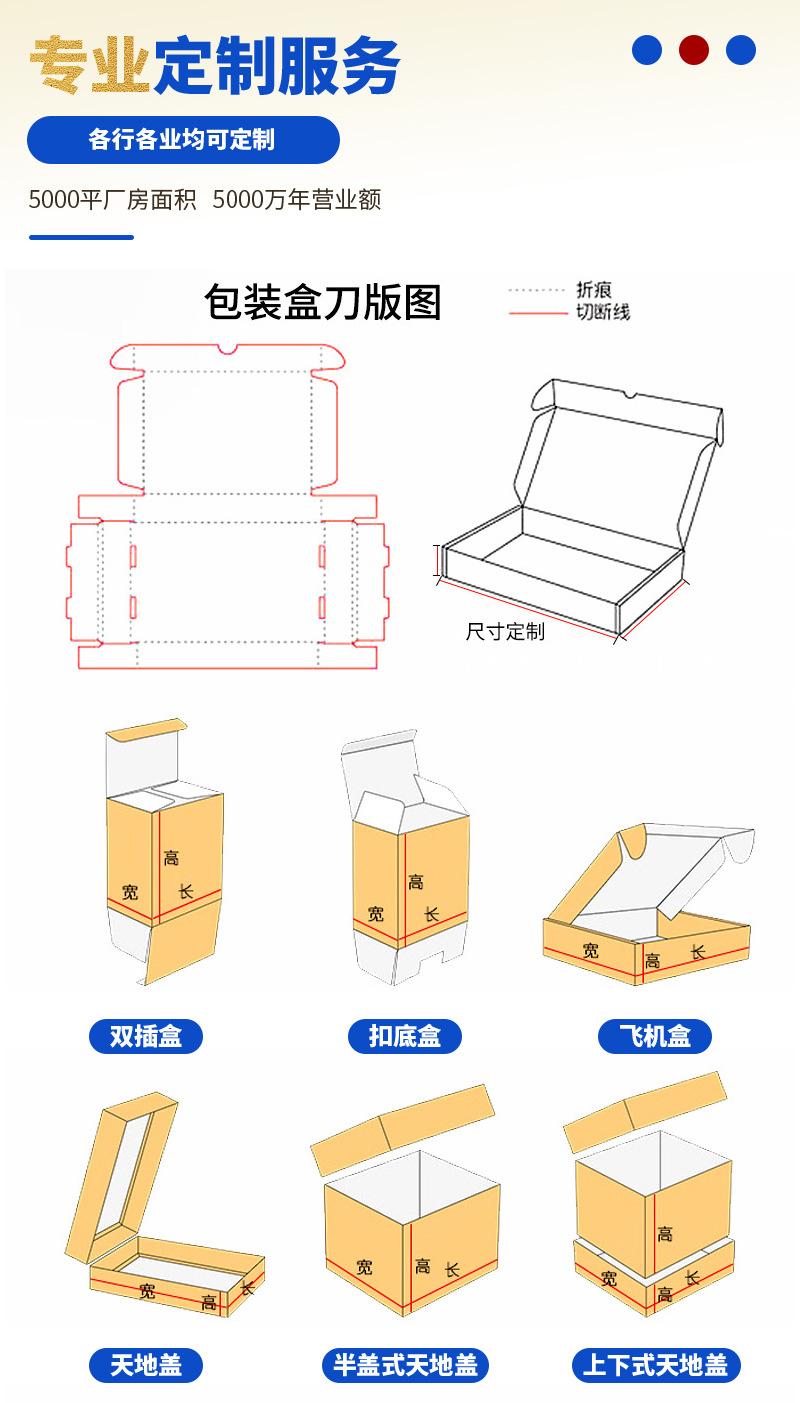 专业定制服务

各行各业均可定制

5000平厂房面积 5000万年营业额

包装盒刀版图

折痕
切断线

尺寸定制

高
宽 长

高
宽 长

宽 高 长

双插盒

扣底盒

飞机盒

宽 高 长

宽 高 长

高
宽 高 长

天地盖

半盖式天地盖

上下式天地盖