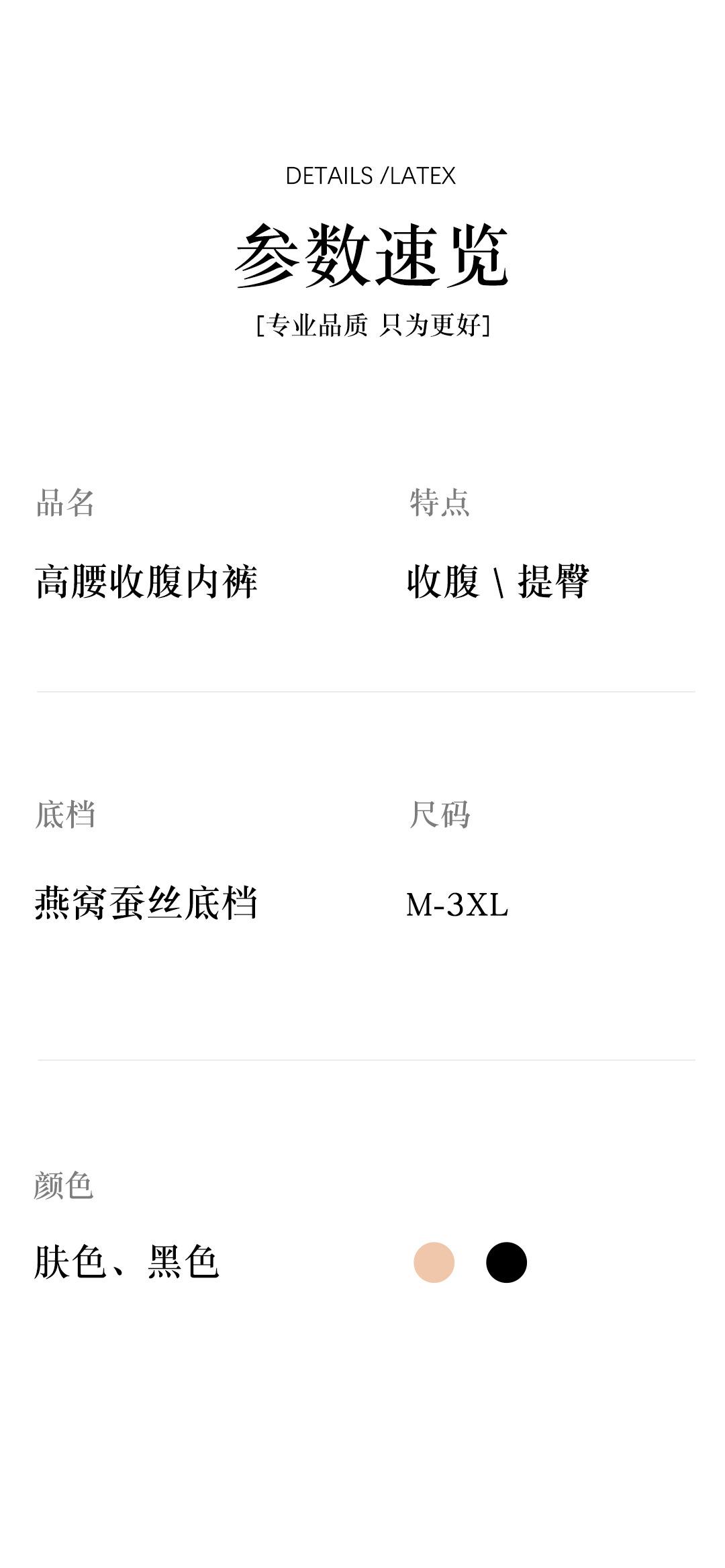 DETAILS /LATEX

参数速览

[专业品质 只为更好]

品名

高腰收腹内裤

特点

收腹 \ 提臀

底档

燕窝蚕丝底档

尺码

M-3XL

颜色

肤色、黑色