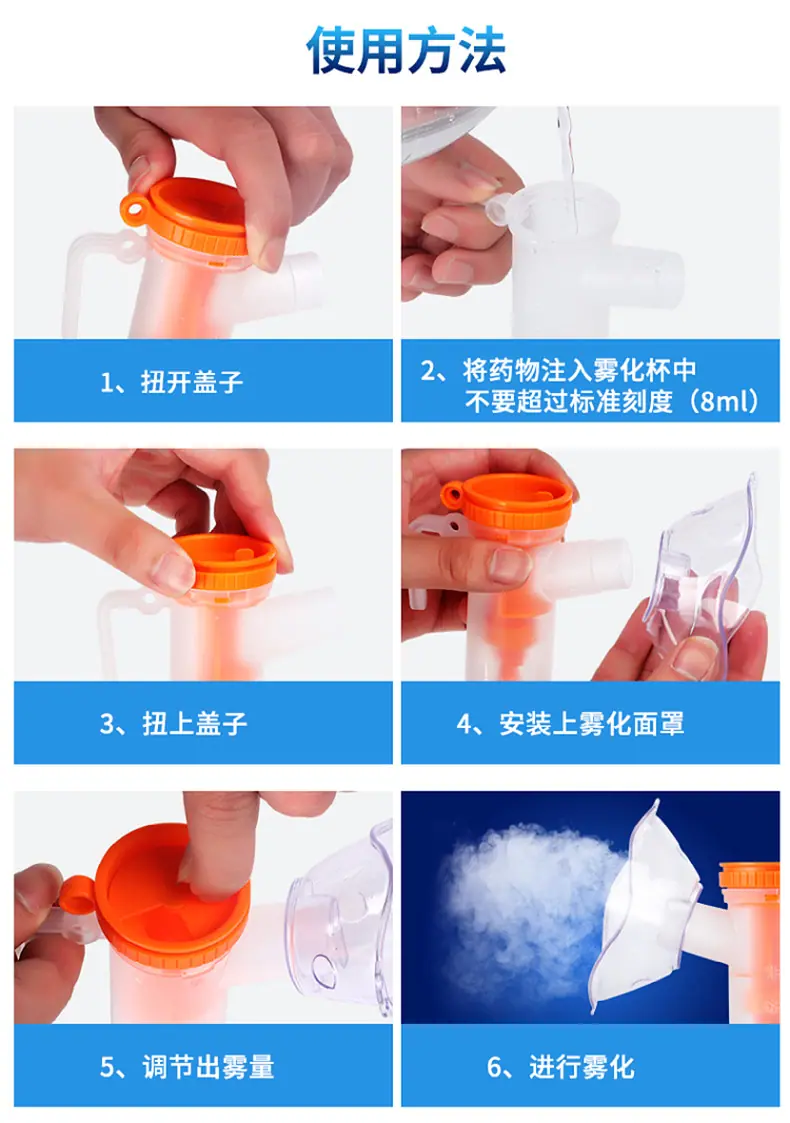 使用方法

1、扭开盖子

2、将药物注入雾化杯中
不要超过标准刻度（8ml）

3、扭上盖子

4、安装上雾化面罩

5、调节出雾量

6、进行雾化