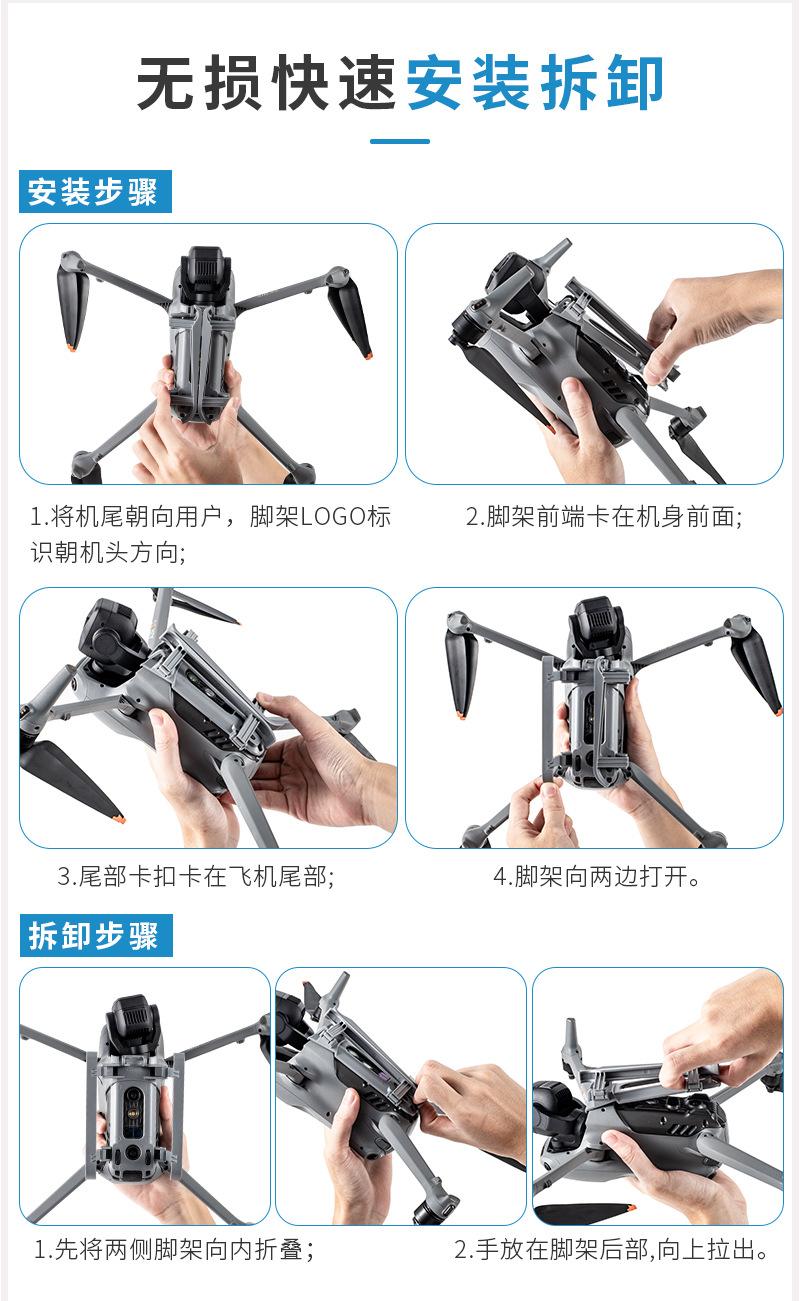 无损快速安装拆卸

安装步骤

1.将机尾朝向用户，脚架LOGO标识朝机头方向;

2.脚架前端卡在机身前面;

3.尾部卡扣卡在飞机尾部;

4.脚架向两边打开。

拆卸步骤

1.先将两侧脚架向内折叠;

2.手放在脚架后部,向上拉出。