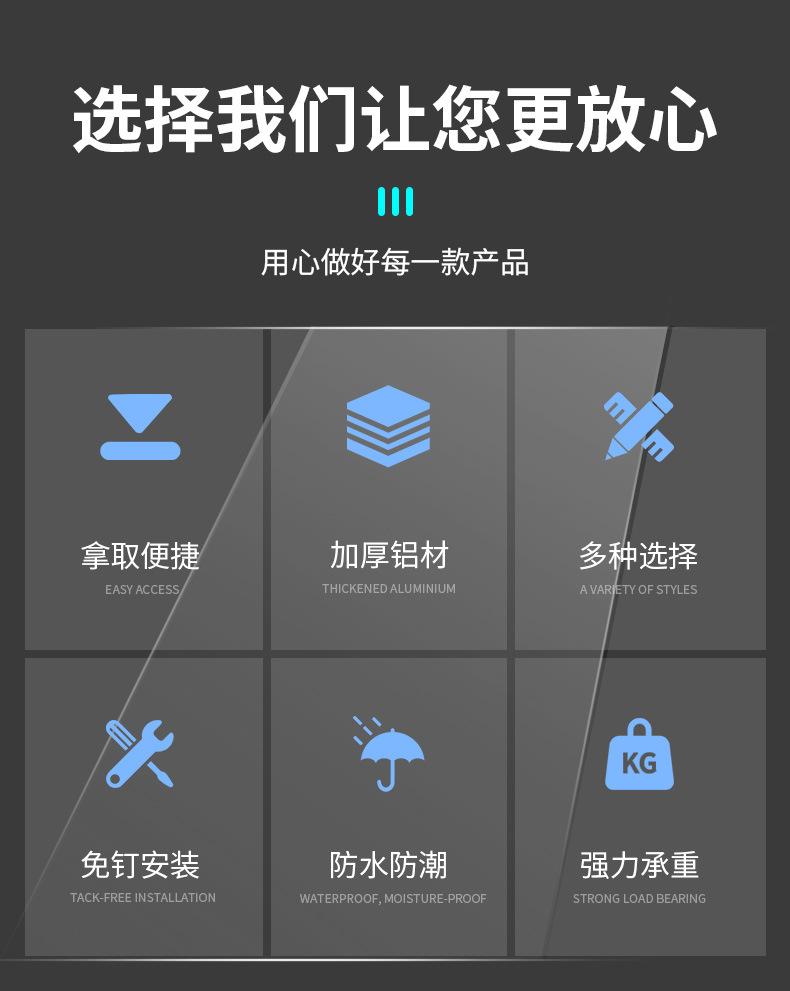 选择我们让您更放心

用心做好每一款产品

拿取便捷
EASY ACCESS

加厚铝材
THICKENED ALUMINIUM

多种选择
A VARIETY OF STYLES

免钉安装
TACK-FREE INSTALLATION

防水防潮
WATERPROOF, MOISTURE-PROOF

KG
强力承重
STRONG LOAD BEARING